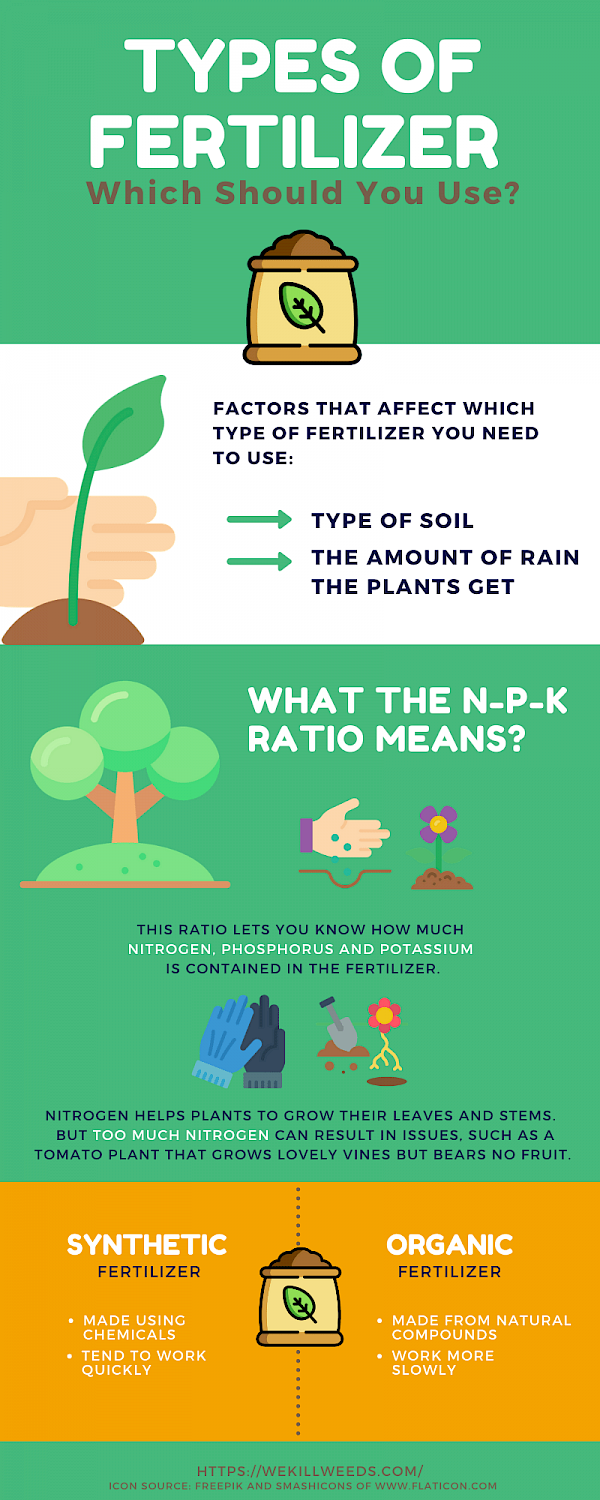 TYPES OF FERTILIZER

Which Should You Use?

FACTORS THAT AFFECT WHICH TYPE OF FERTILIZER YOU NEED TO USE:

TYPE OF SOIL

THE AMOUNT OF RAIN THE PLANTS GET

WHAT THE N-P-K RATIO MEANS?

THIS RATIO LETS YOU KNOW HOW MUCH NITROGEN, PHOSPHORUS AND POTASSIUM IS CONTAINED IN THE FERTILIZER.

NITROGEN HELPS PLANTS TO GROW THEIR LEAVES AND STEMS. BUT TOO MUCH NITROGEN CAN RESULT IN ISSUES, SUCH AS A TOMATO PLANT THAT GROWS LOVELY VINES BUT BEARS NO FRUIT.

SYNTHETIC
FERTILIZER

• MADE USING CHEMICALS
• TEND TO WORK QUICKLY

ORGANIC
FERTILIZER

• MADE FROM NATURAL COMPOUNDS
• WORK MORE SLOWLY

HTTPS://WEKILLWEEDS.COM/
ICON SOURCE: FREEPIK AND SMASHICONS OF WWW.FLATICON.COM