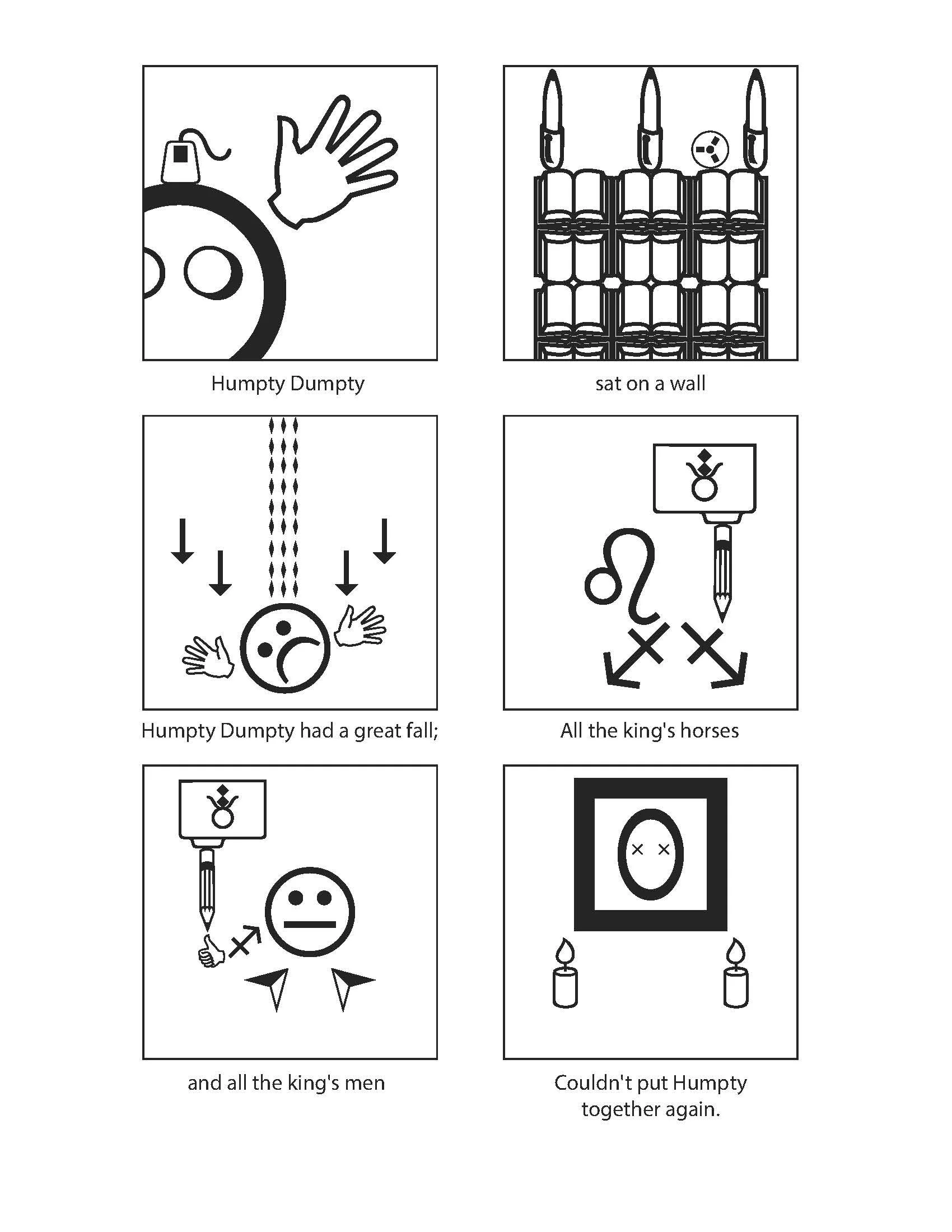 Humpty Dumpty

sat on a wall

Humpty Dumpty had a great fall;

All the king's horses

and all the king's men

Couldn't put Humpty together again.