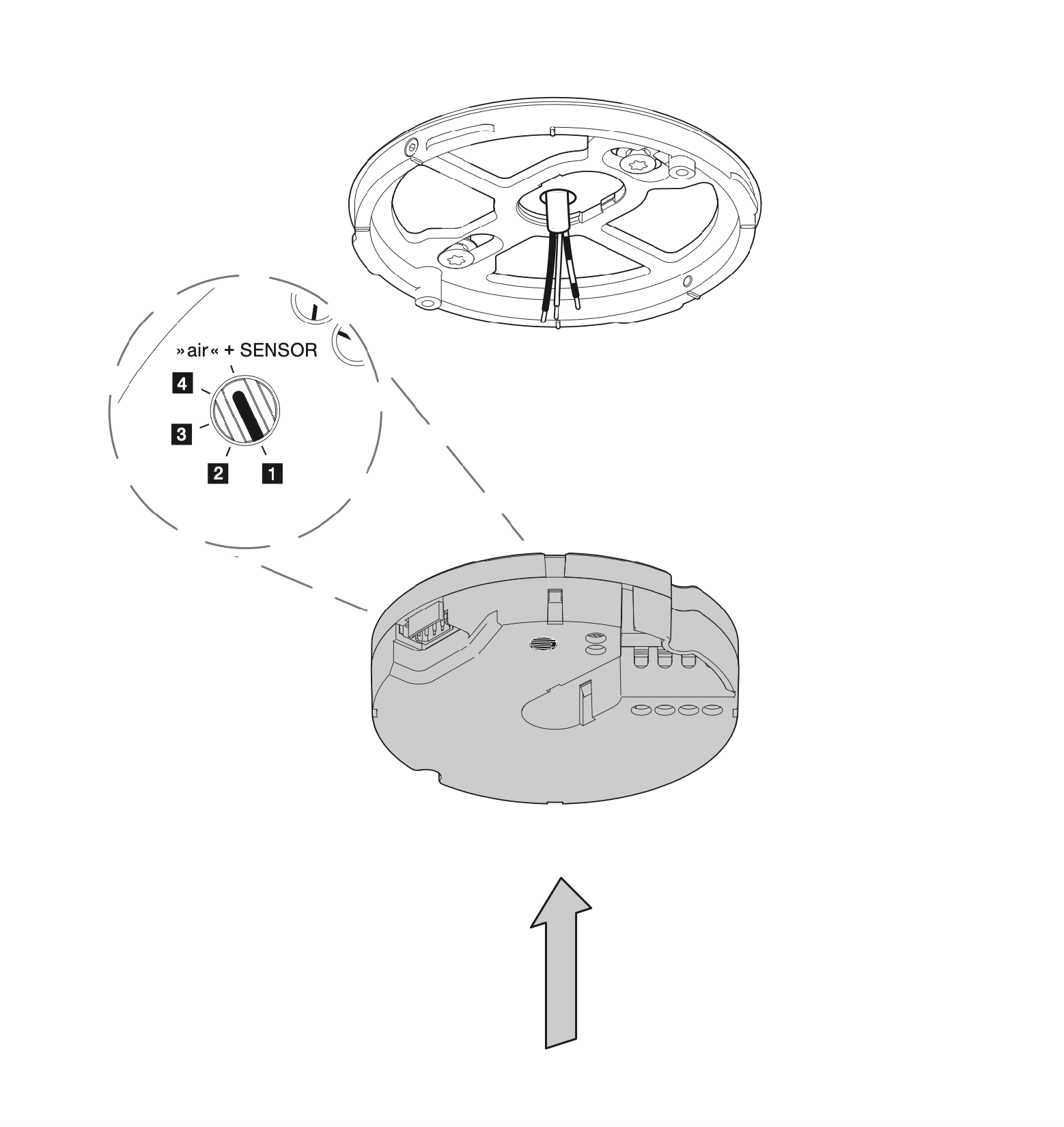 »air« + SENSOR

4

3

2

1