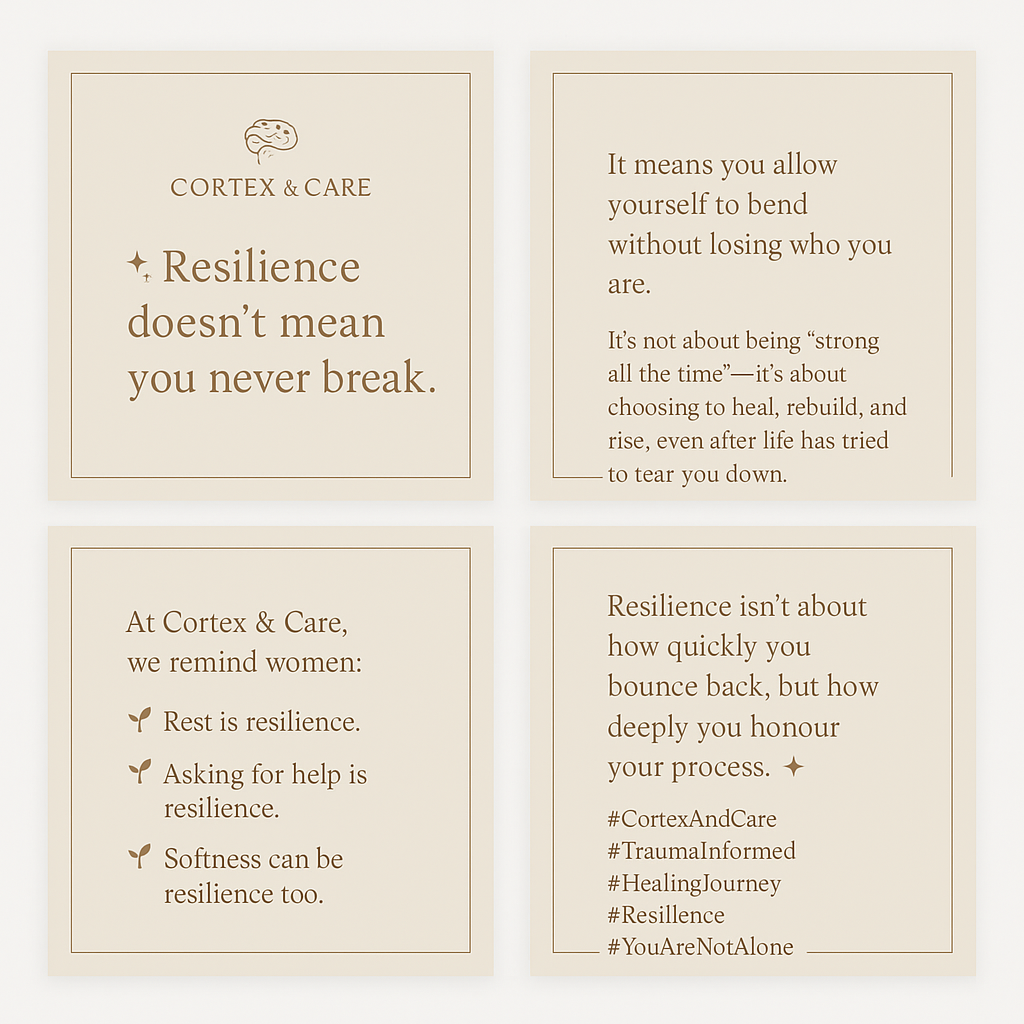 CORTEX & CARE

Resilience doesn't mean you never break.

It means you allow yourself to bend without losing who you are.

It's not about being "strong all the time"—it's about choosing to heal, rebuild, and rise, even after life has tried to tear you down.

At Cortex & Care, we remind women:

Rest is resilience.

Asking for help is resilience.

Softness can be resilience too.

Resilience isn't about how quickly you bounce back, but how deeply you honour your process.

#CortexAndCare
#TraumaInformed
#HealingJourney
#Resillence
#YouAreNotAlone