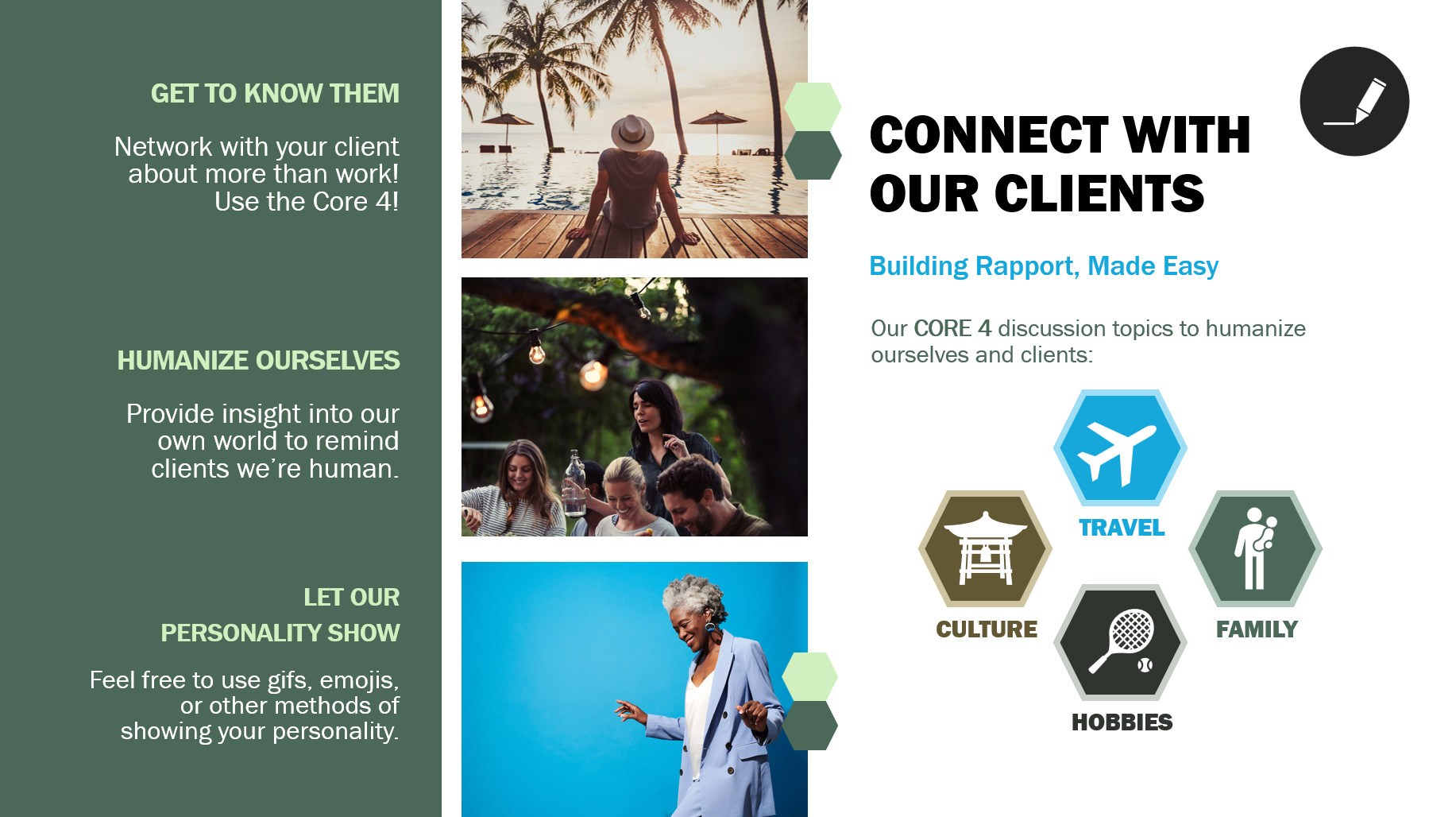 GET TO KNOW THEM

Network with your client about more than work! Use the Core 4!

HUMANIZE OURSELVES

Provide insight into our own world to remind clients we're human.

LET OUR PERSONALITY SHOW

Feel free to use gifs, emojis, or other methods of showing your personality.

CONNECT WITH OUR CLIENTS

Building Rapport, Made Easy

Our CORE 4 discussion topics to humanize ourselves and clients:

TRAVEL

CULTURE

FAMILY

HOBBIES