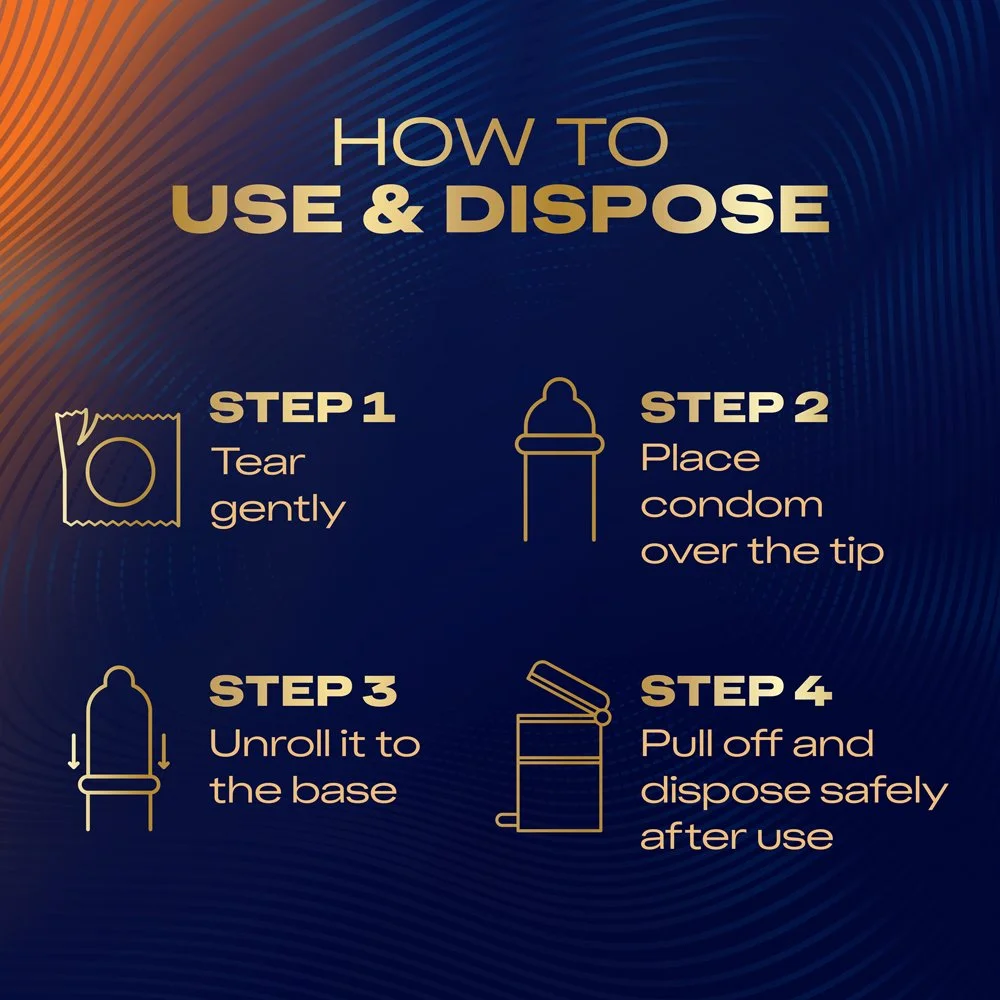 HOW TO
USE & DISPOSE

STEP 1
Tear gently

STEP 2
Place condom over the tip

STEP 3
Unroll it to the base

STEP 4
Pull off and dispose safely after use