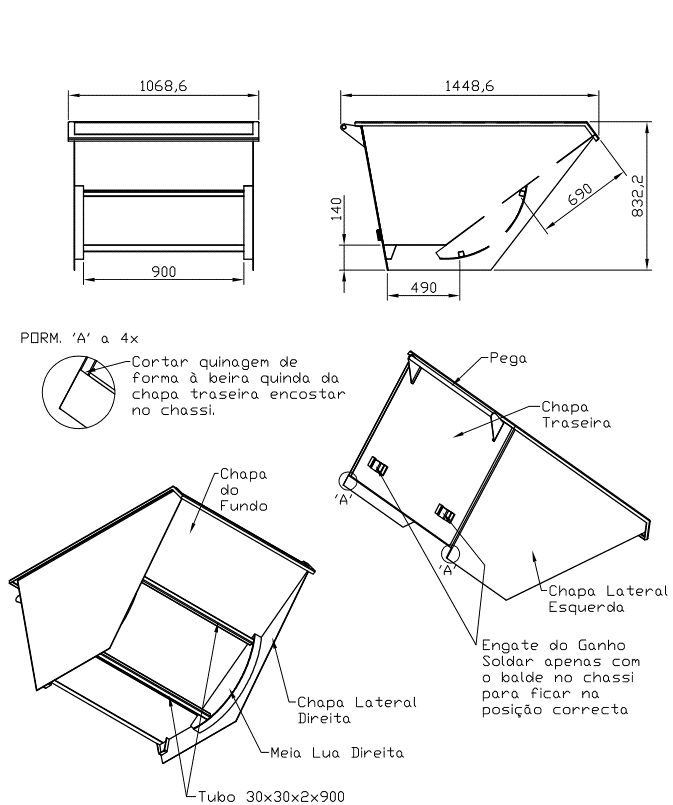 1068,6

900

1448,6

140

490

690

832,2

PORM. 'A' a 4x

Cortar quinagem de forma à beira quinda da chapa traseira encostar no chassi.

Pega

Chapa Traseira

'A'

'A'

Chapa Lateral Esquerda

Engate do Ganho
Soldar apenas com o balde no chassi para ficar na posição correcta

Chapa do Fundo

Chapa Lateral Direita

Meia Lua Direita

Tubo 30x30x2x900