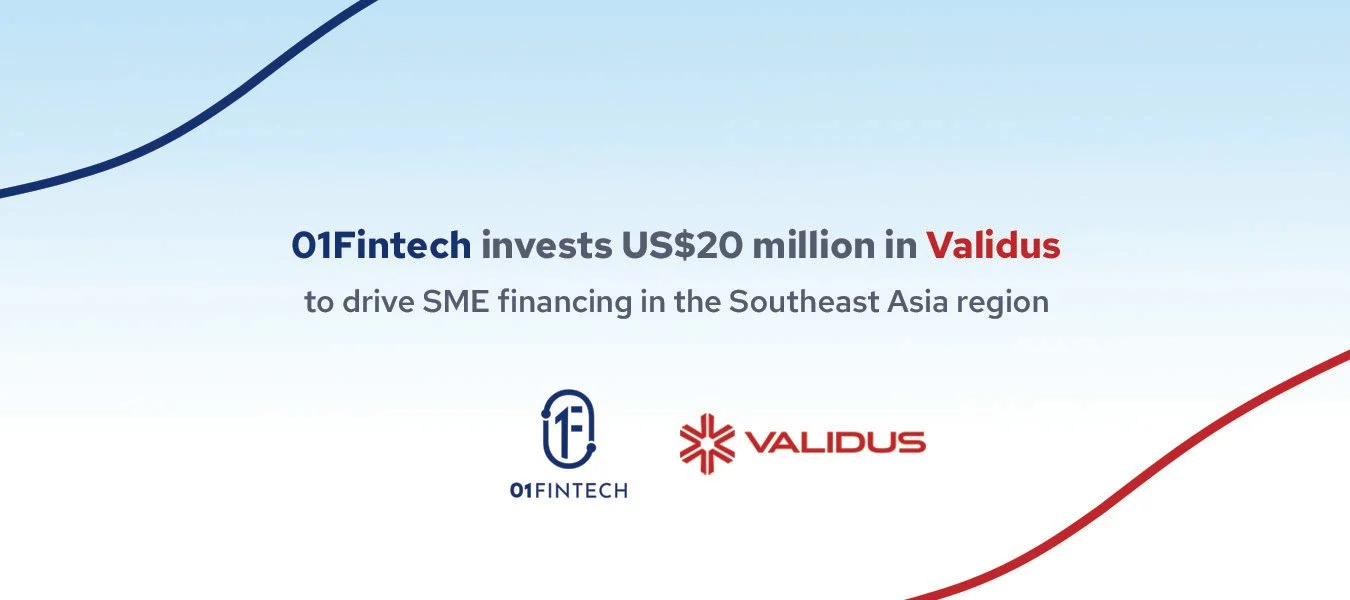 01Fintech invests US$20 million in Validus

to drive SME financing in the Southeast Asia region

1F
01FINTECH

VALIDUS