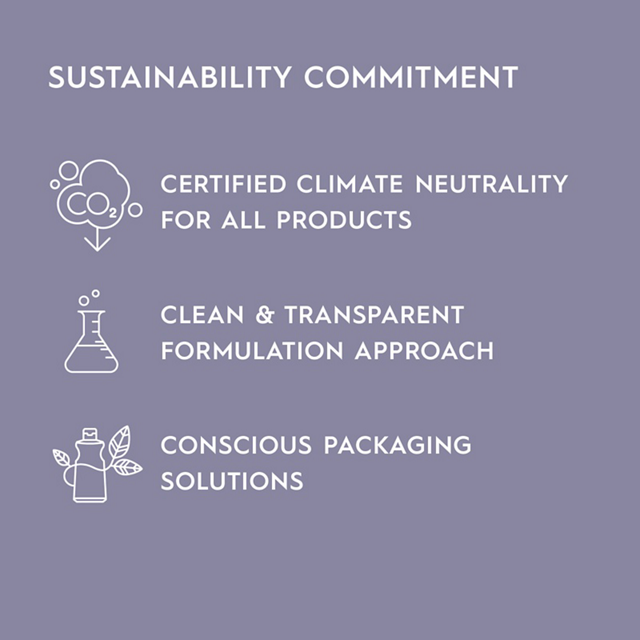 SUSTAINABILITY COMMITMENT

$CO_2$

CERTIFIED CLIMATE NEUTRALITY FOR ALL PRODUCTS

CLEAN & TRANSPARENT FORMULATION APPROACH

CONSCIOUS PACKAGING SOLUTIONS