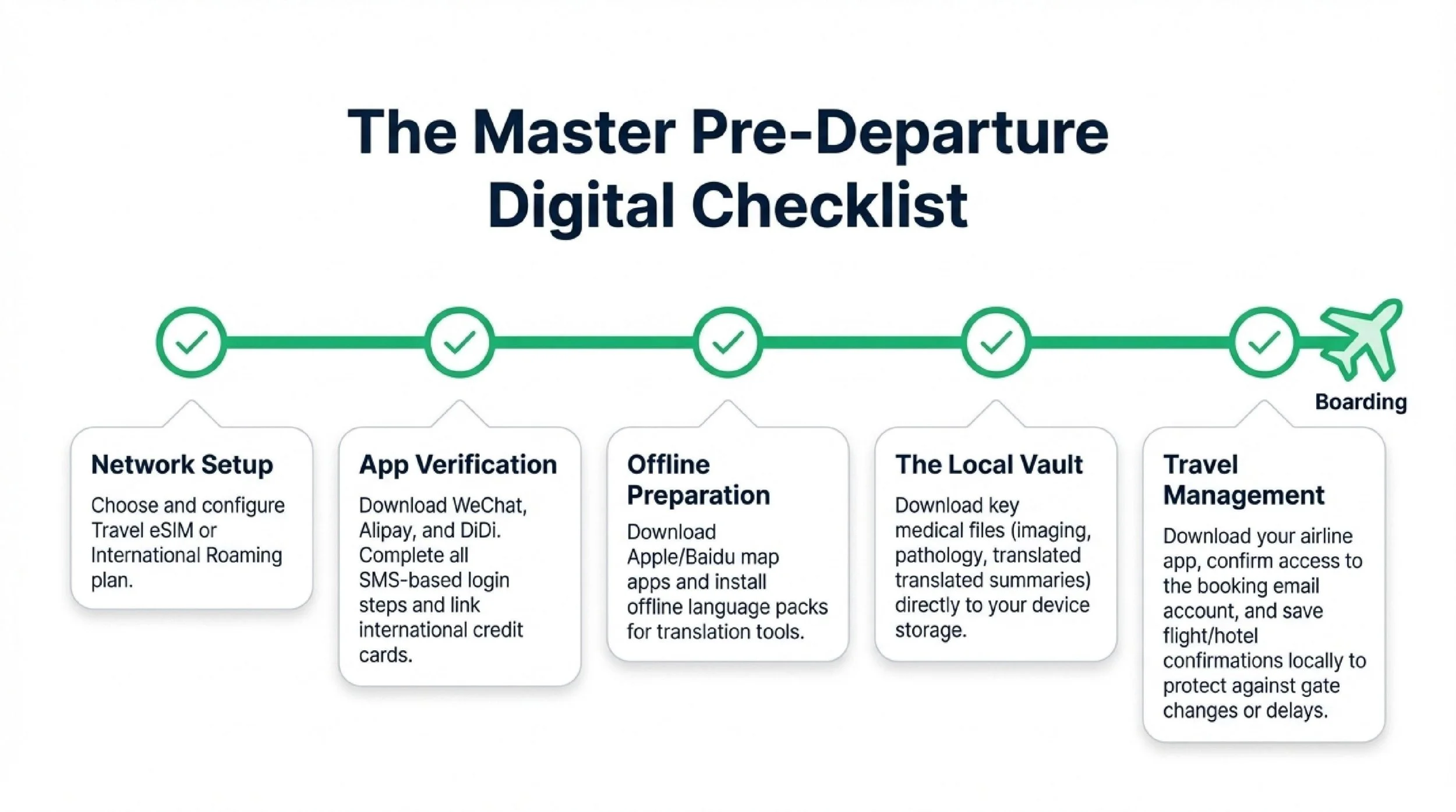 The Master Pre-Departure Digital Checklist

Boarding

Network Setup

Choose and configure Travel eSIM or International Roaming plan.

App Verification

Download WeChat, Alipay, and DiDi. Complete all SMS-based login steps and link international credit cards.

Offline Preparation

Download Apple/Baidu map apps and install offline language packs for translation tools.

The Local Vault

Download key medical files (imaging, pathology, translated translated summaries) directly to your device storage.

Travel Management

Download your airline app, confirm access to the booking email account, and save flight/hotel confirmations locally to protect against gate changes or delays.