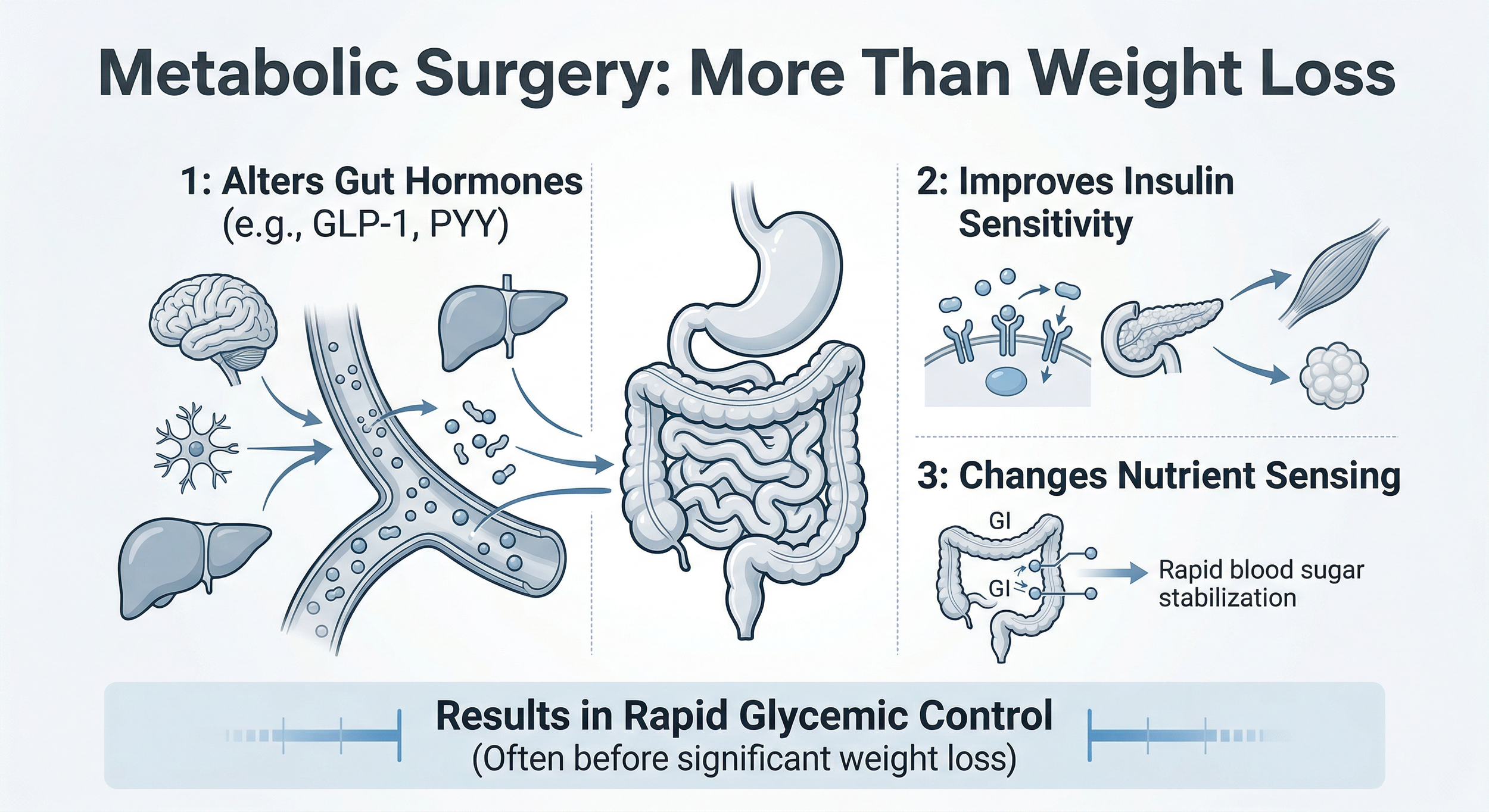 Metabolic Surgery: More Than Weight Loss

1: Alters Gut Hormones
(e.g., GLP-1, PYY)

2: Improves Insulin Sensitivity

3: Changes Nutrient Sensing

GI

GI

Rapid blood sugar stabilization

Results in Rapid Glycemic Control
(Often before significant weight loss)