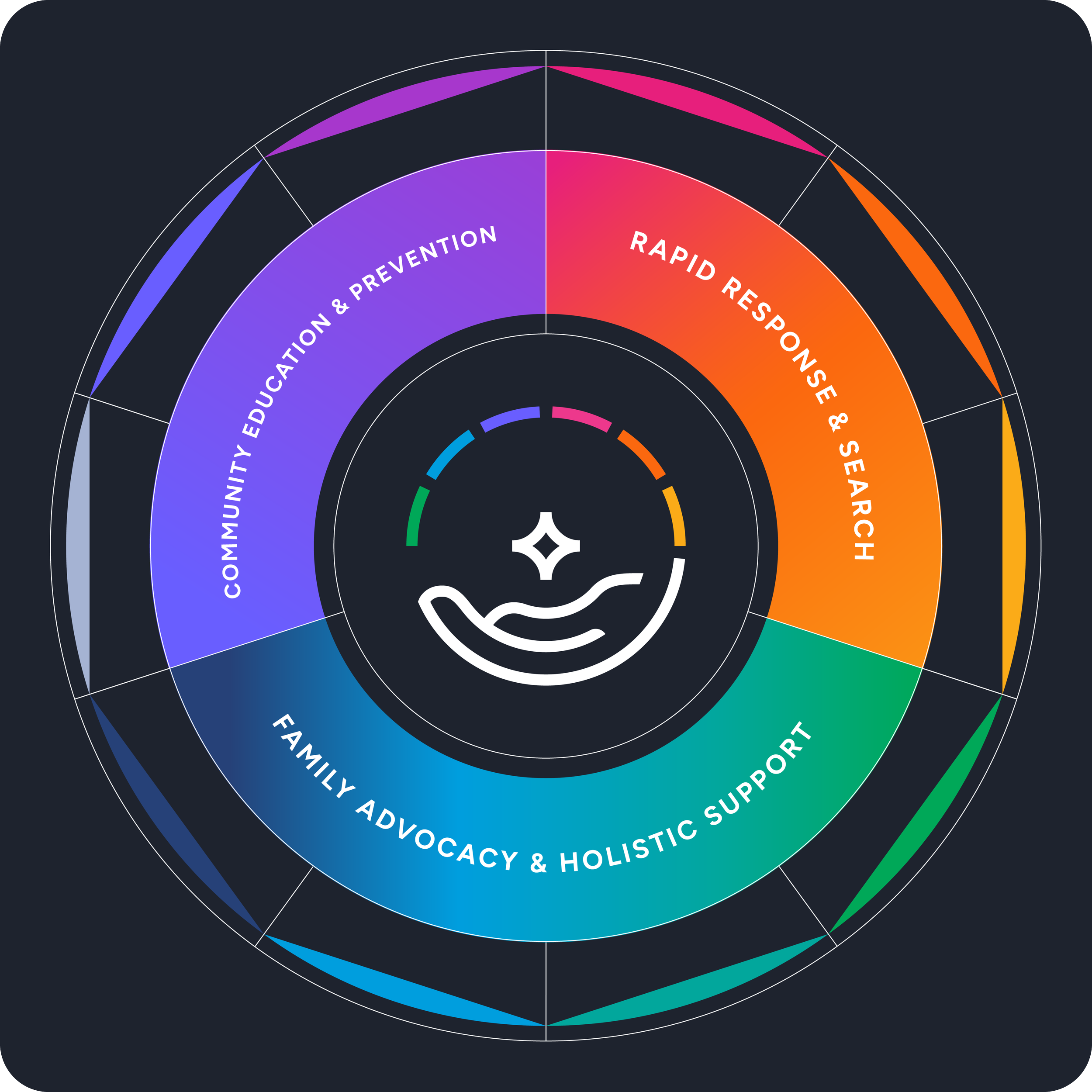 COMMUNITY EDUCATION & PREVENTION

RAPID RESPONSE & SEARCH

FAMILY ADVOCACY & HOLISTIC SUPPORT