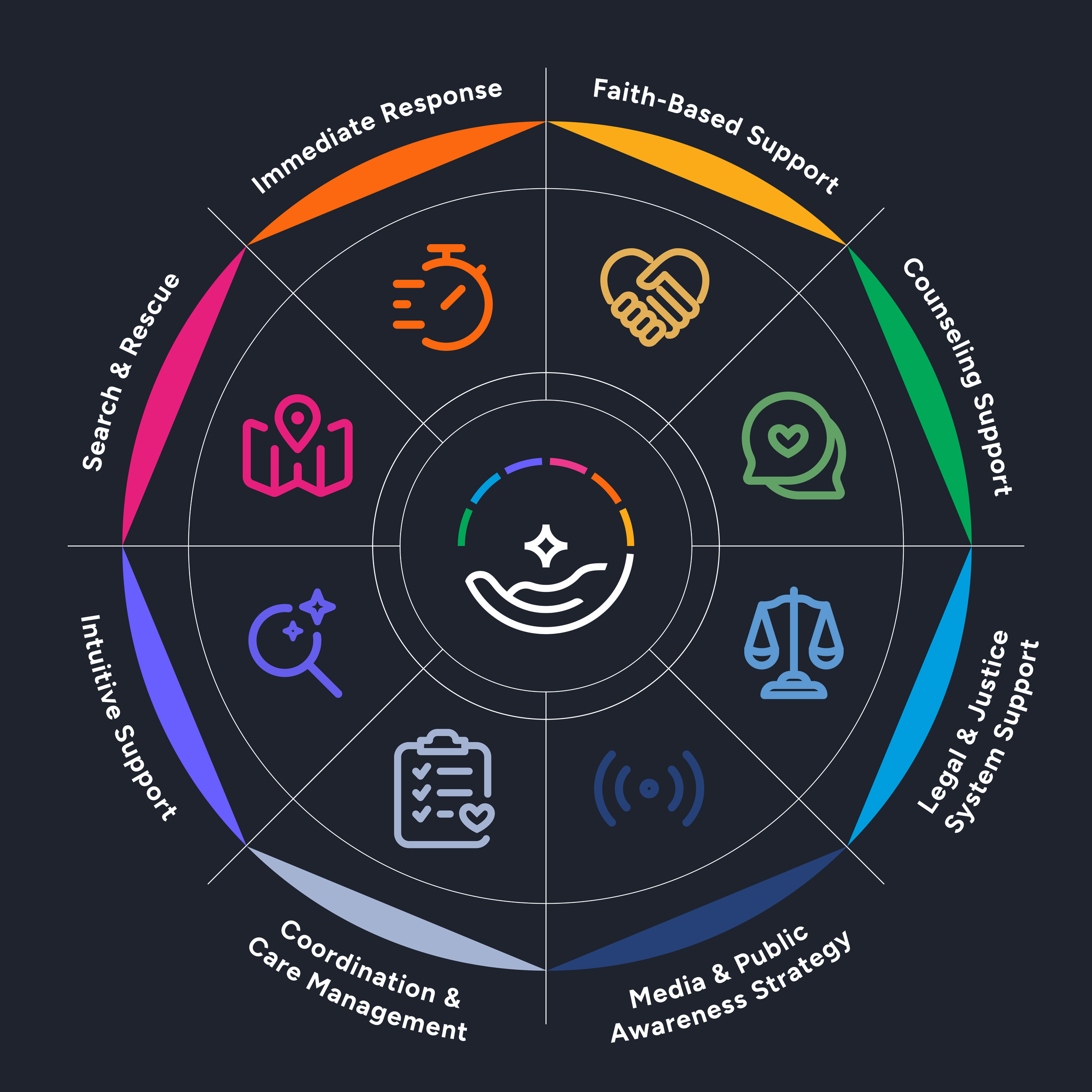 Immediate Response

Faith-Based Support

Counseling Support

Legal & Justice System Support

Media & Public Awareness Strategy

Coordination & Care Management

Intuitive Support

Search & Rescue