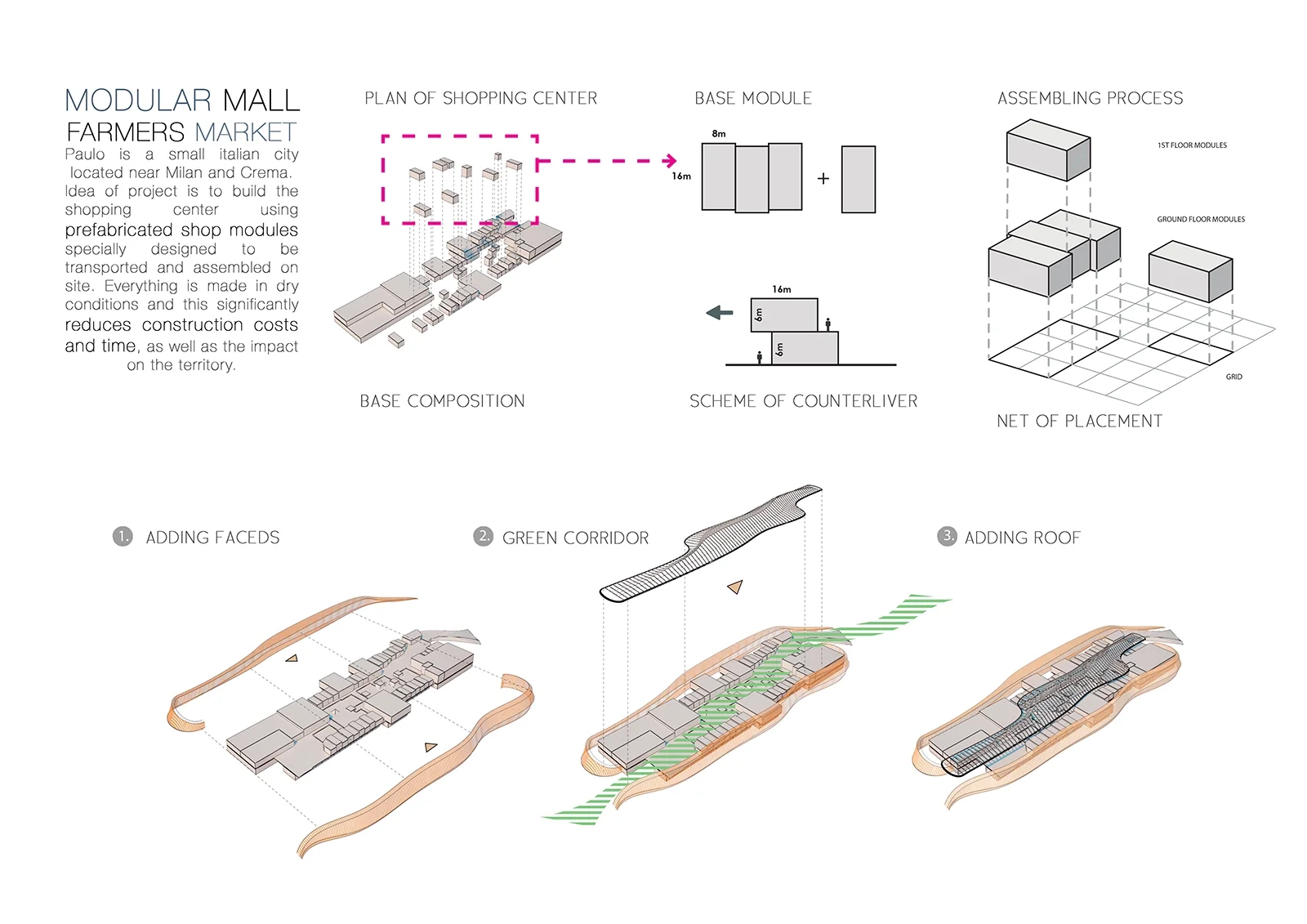 MODULAR MALL
FARMERS MARKET

Paulo is a small italian city located near Milan and Crema. Idea of project is to build the shopping center using prefabricated shop modules specially designed to be transported and assembled on site. Everything is made in dry conditions and this significantly reduces construction costs and time, as well as the impact on the territory.

PLAN OF SHOPPING CENTER

BASE COMPOSITION

BASE MODULE

8m

16m

+

16m

6m

6m

SCHEME OF COUNTERLIVER

ASSEMBLING PROCESS

1ST FLOOR MODULES

GROUND FLOOR MODULES

GRID

NET OF PLACEMENT

1. ADDING FACEDS

2. GREEN CORRIDOR

3. ADDING ROOF