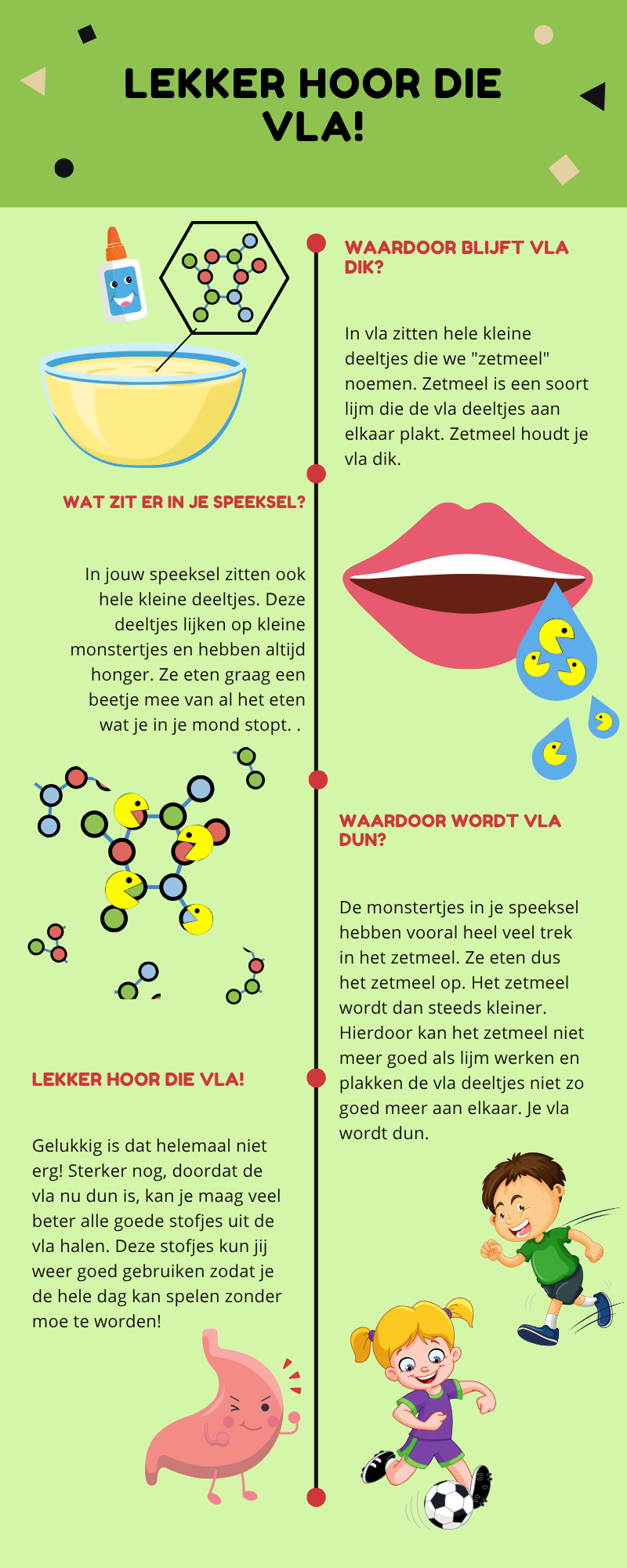 LEKKER HOOR DIE VLA!

WAARDOOR BLIJFT VLA DIK?

In vla zitten hele kleine deeltjes die we "zetmeel" noemen. Zetmeel is een soort lijm die de vla deeltjes aan elkaar plakt. Zetmeel houdt je vla dik.

WAT ZIT ER IN JE SPEEKSEL?

In jouw speeksel zitten ook hele kleine deeltjes. Deze deeltjes lijken op kleine monstertjes en hebben altijd honger. Ze eten graag een beetje mee van al het eten wat je in je mond stopt. .

WAARDOOR WORDT VLA DUN?

De monstertjes in je speeksel hebben vooral heel veel trek in het zetmeel. Ze eten dus het zetmeel op. Het zetmeel wordt dan steeds kleiner. Hierdoor kan het zetmeel niet meer goed als lijm werken en plakken de vla deeltjes niet zo goed meer aan elkaar. Je vla wordt dun.

LEKKER HOOR DIE VLA!

Gelukkig is dat helemaal niet erg! Sterker nog, doordat de vla nu dun is, kan je maag veel beter alle goede stofjes uit de vla halen. Deze stofjes kun jij weer goed gebruiken zodat je de hele dag kan spelen zonder moe te worden!