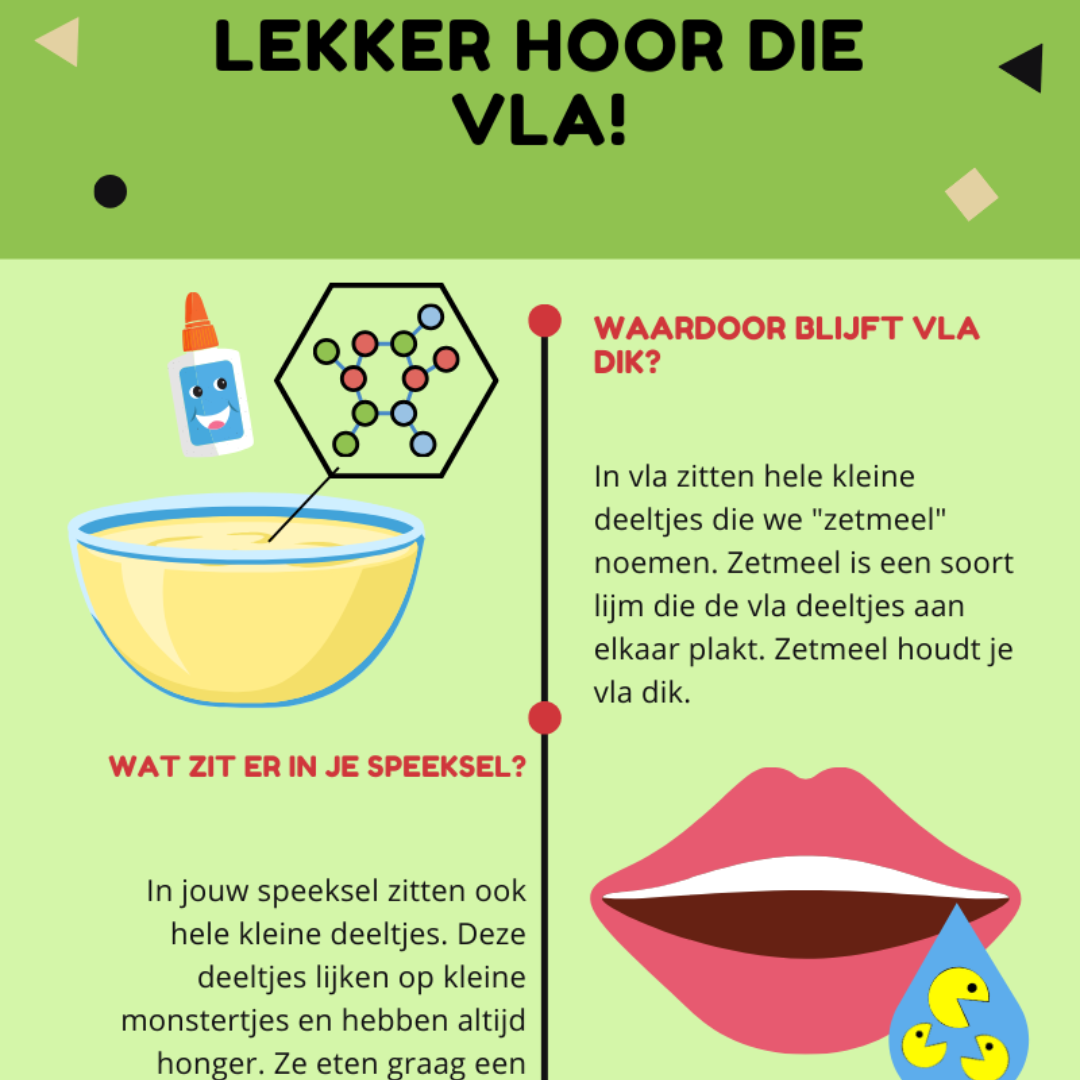 LEKKER HOOR DIE VLA!

WAARDOOR BLIJFT VLA DIK?

In vla zitten hele kleine deeltjes die we "zetmeel" noemen. Zetmeel is een soort lijm die de vla deeltjes aan elkaar plakt. Zetmeel houdt je vla dik.

WAT ZIT ER IN JE SPEEKSEL?

In jouw speeksel zitten ook hele kleine deeltjes. Deze deeltjes lijken op kleine monstertjes en hebben altijd honger. Ze eten graag een