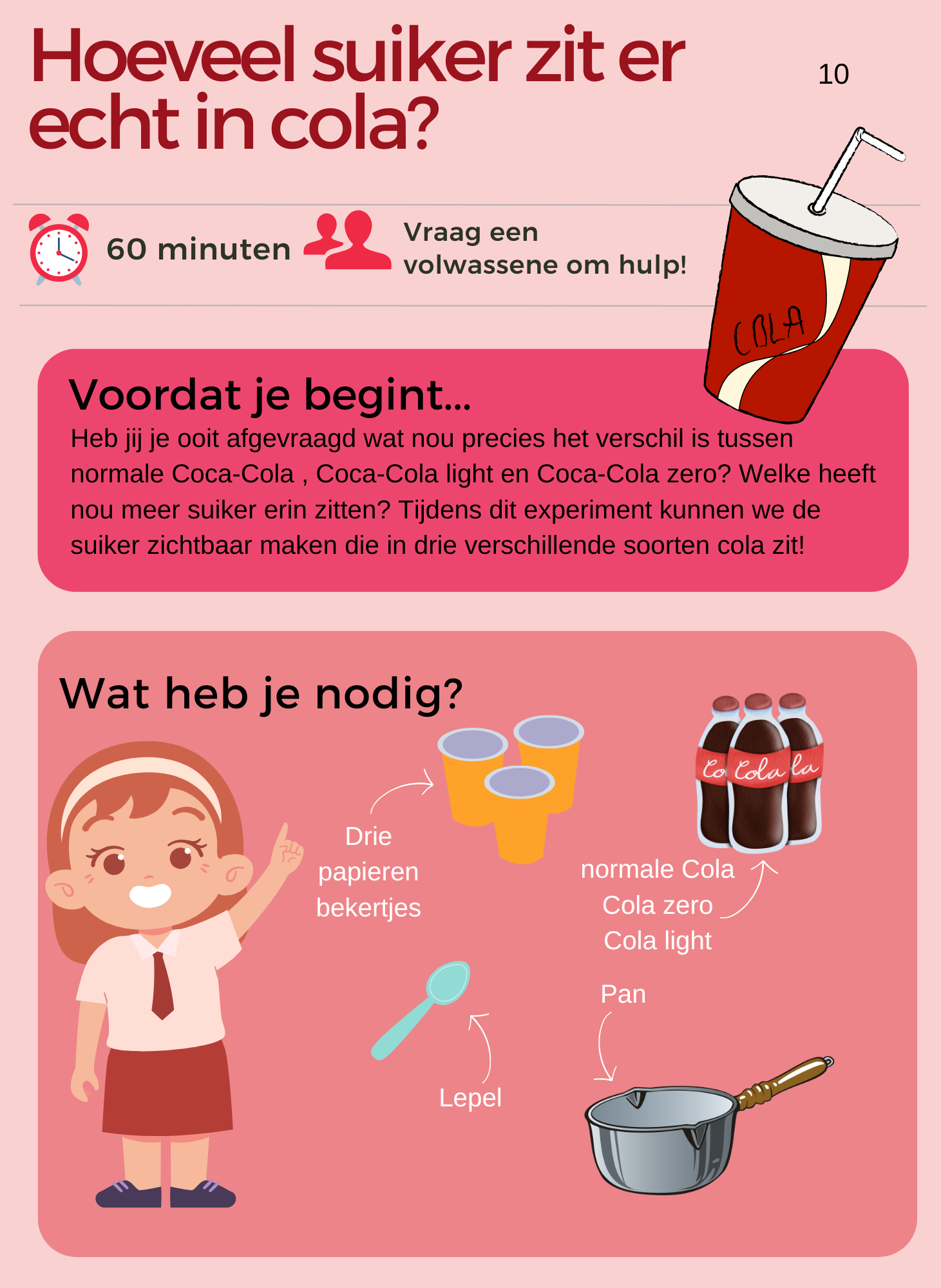 Hoeveel suiker zit er echt in cola?

10

60 minuten

Vraag een volwassene om hulp!

COLA

Voordat je begint...

Heb jij je ooit afgevraagd wat nou precies het verschil is tussen normale Coca-Cola , Coca-Cola light en Coca-Cola zero? Welke heeft nou meer suiker erin zitten? Tijdens dit experiment kunnen we de suiker zichtbaar maken die in drie verschillende soorten cola zit!

Wat heb je nodig?

Drie papieren bekertjes

Co Cola la

normale Cola
Cola zero
Cola light

Lepel

Pan