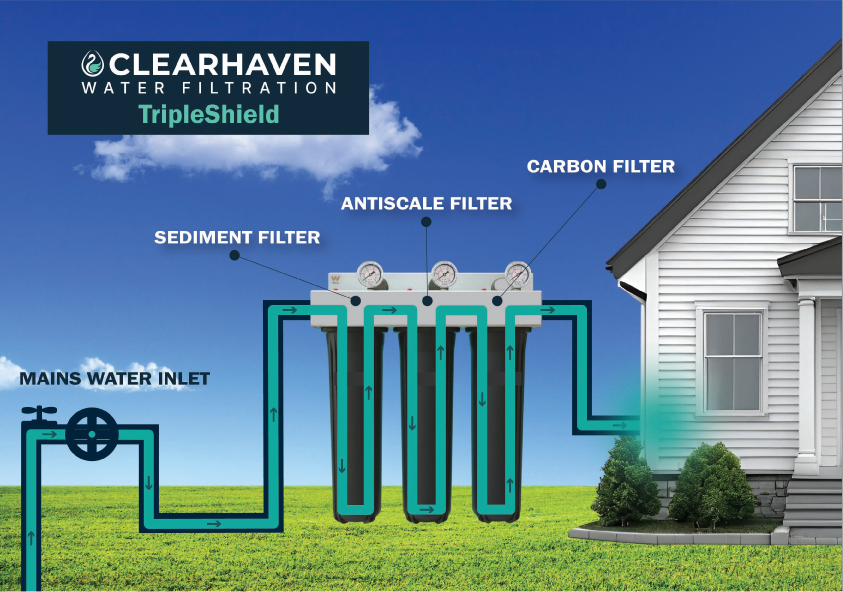 CLEARHAVEN
WATER FILTRATION
TripleShield

CARBON FILTER

ANTISCALE FILTER

SEDIMENT FILTER

MAINS WATER INLET