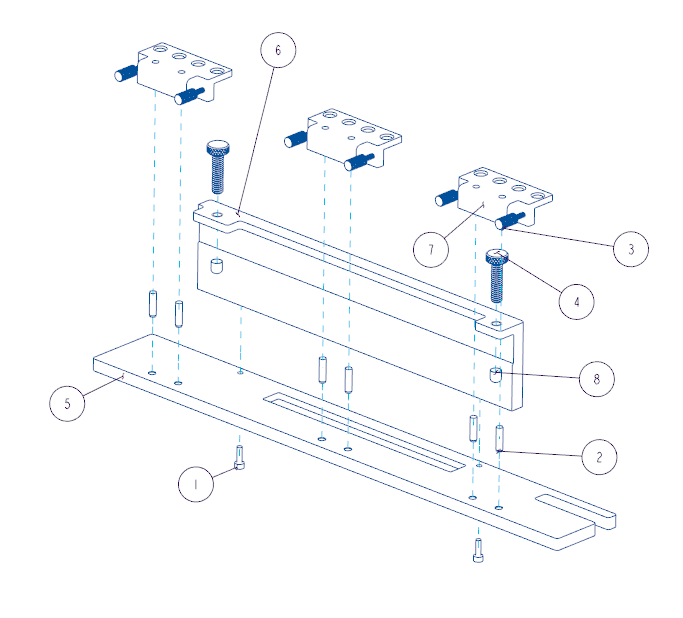 6
7
3
4
8
5
2
1