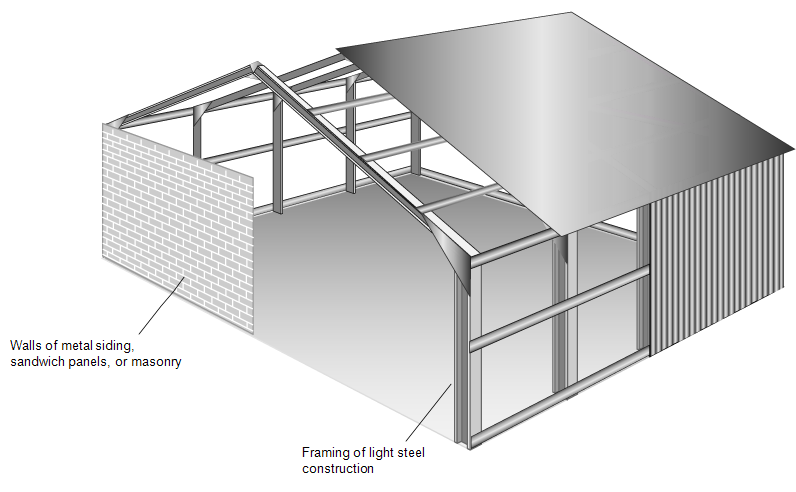 Walls of metal siding, sandwich panels, or masonry

Framing of light steel construction