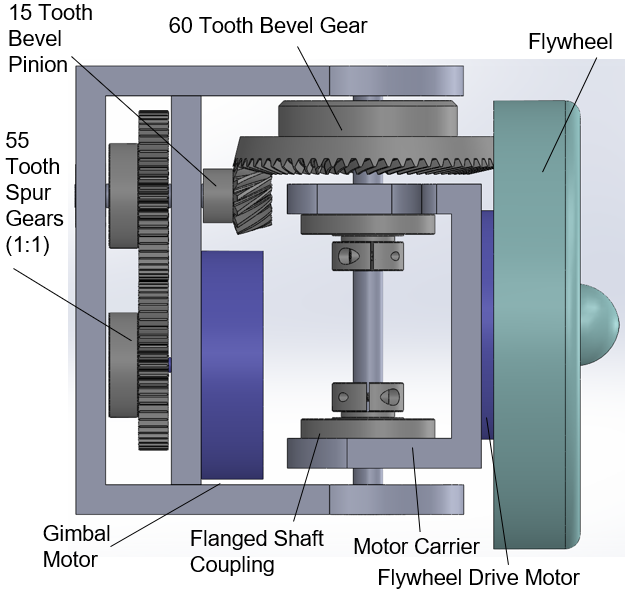 15 Tooth Bevel Pinion

60 Tooth Bevel Gear

Flywheel

55 Tooth Spur Gears (1:1)

Gimbal Motor

Flanged Shaft Coupling

Motor Carrier

Flywheel Drive Motor