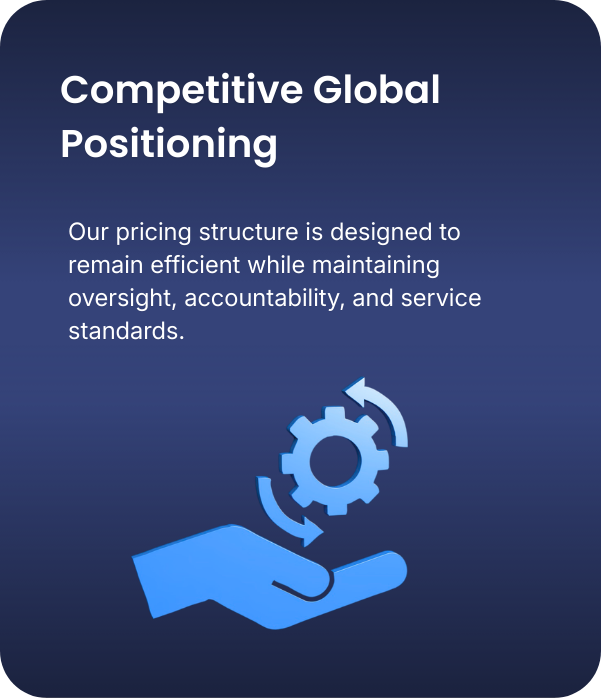 Competitive Global Positioning

Our pricing structure is designed to remain efficient while maintaining oversight, accountability, and service standards.