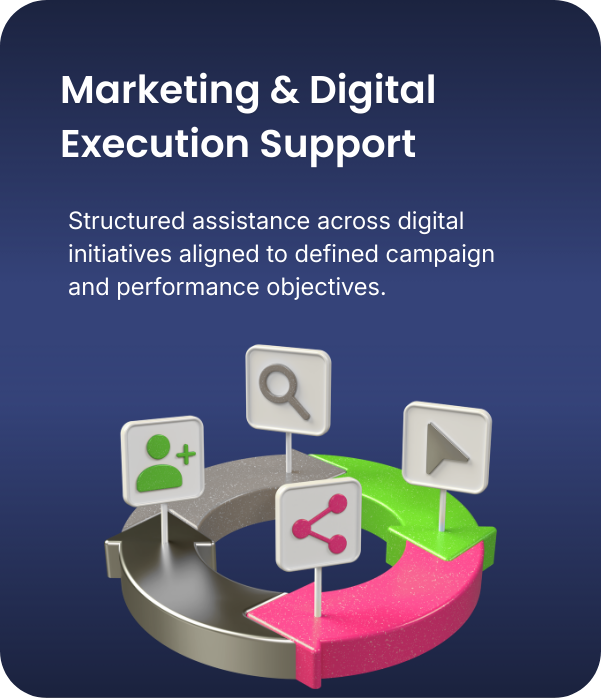 Marketing & Digital Execution Support

Structured assistance across digital initiatives aligned to defined campaign and performance objectives.