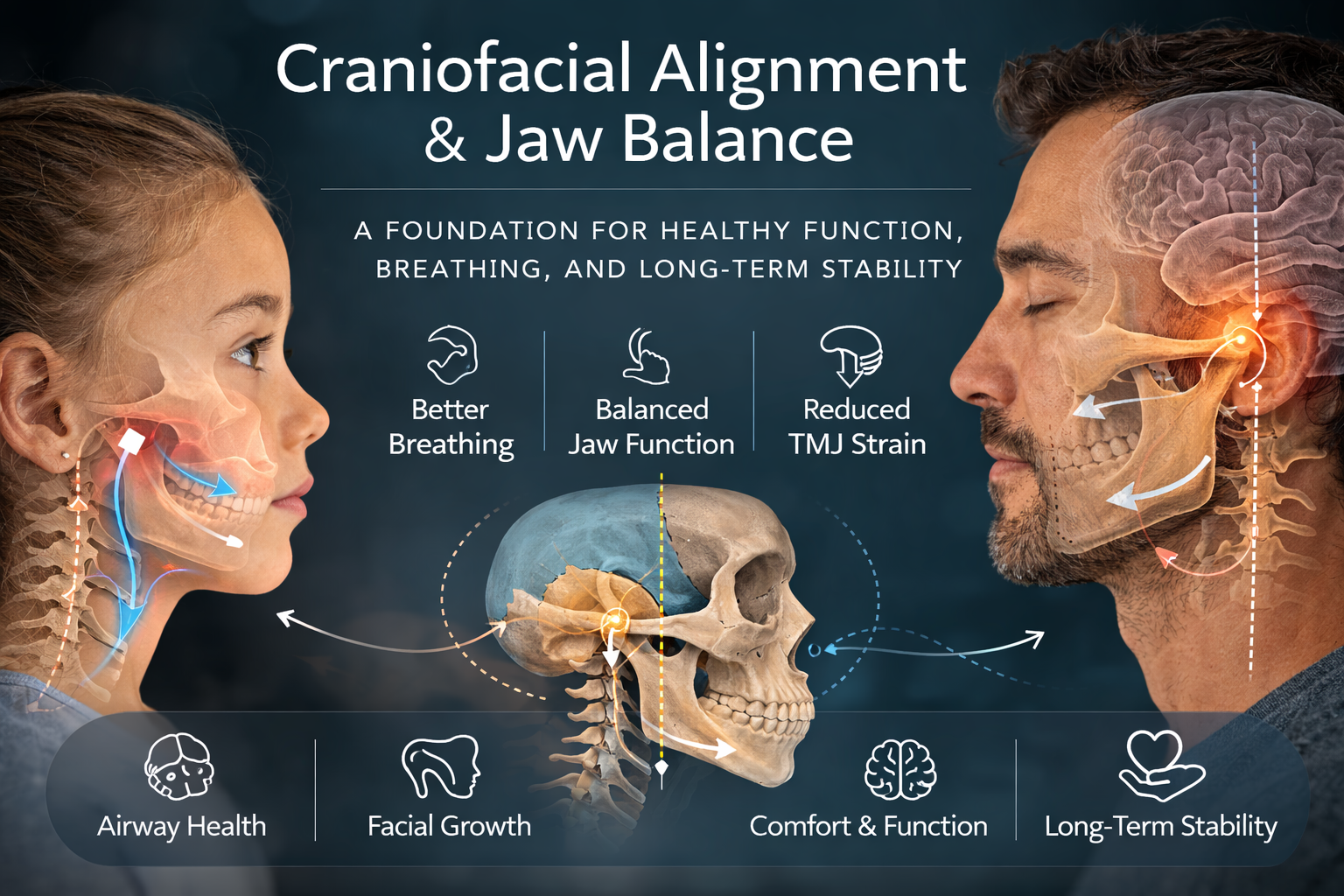 Craniofacial Alignment & Jaw Balance

A FOUNDATION FOR HEALTHY FUNCTION, BREATHING, AND LONG-TERM STABILITY

Better Breathing

Balanced Jaw Function

Reduced TMJ Strain

Airway Health

Facial Growth

Comfort & Function

Long-Term Stability