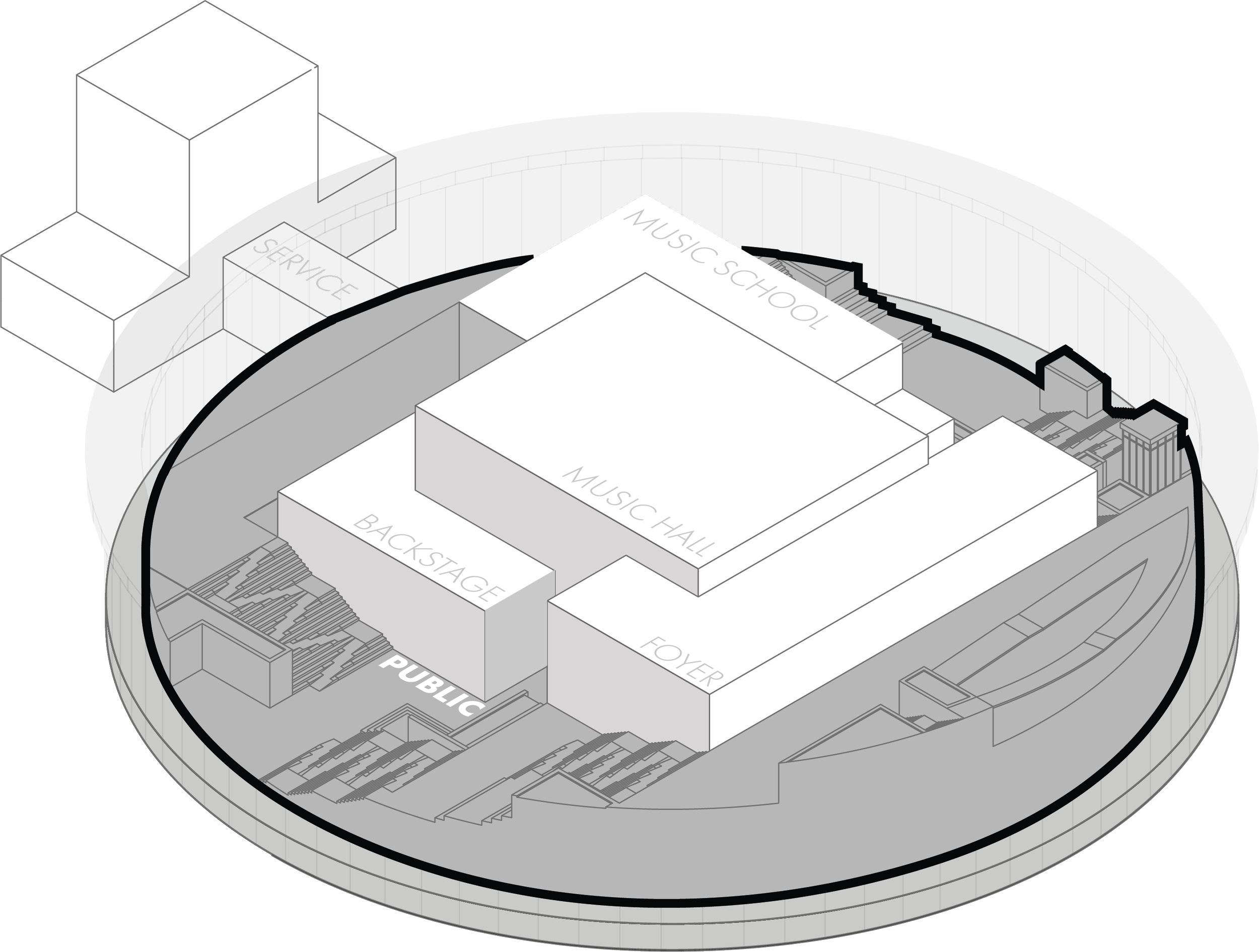 SERVICE

MUSIC SCHOOL

MUSIC HALL

BACKSTAGE

FOYER

PUBLIC