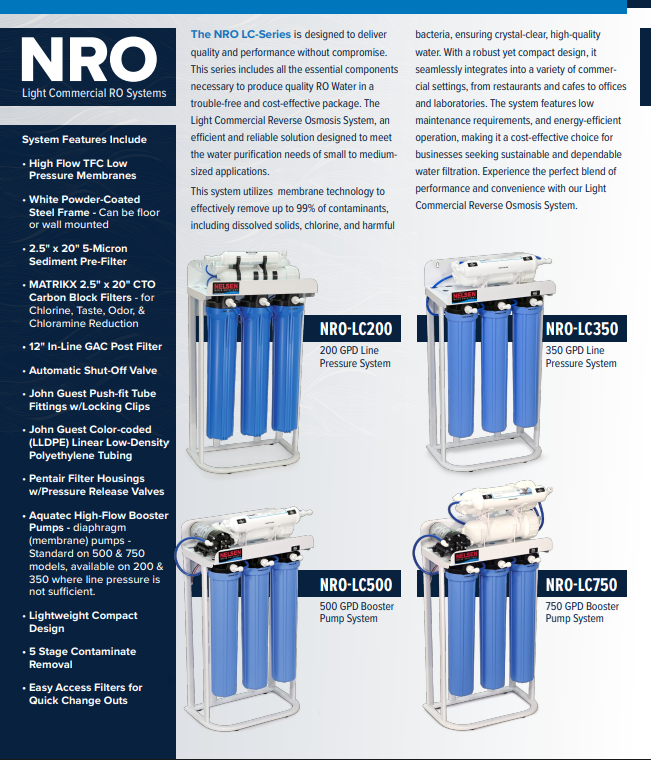 NRO
Light Commercial RO Systems

System Features Include

• High Flow TFC Low Pressure Membranes

• White Powder-Coated Steel Frame - Can be floor or wall mounted

• 2.5" x 20" 5-Micron Sediment Pre-Filter

• MATRIKX 2.5" x 20" CTO Carbon Block Filters - for Chlorine, Taste, Odor, & Chloramine Reduction

• 12" In-Line GAC Post Filter

• Automatic Shut-Off Valve

• John Guest Push-fit Tube Fittings w/Locking Clips

• John Guest Color-coded (LLDPE) Linear Low-Density Polyethylene Tubing

• Pentair Filter Housings w/Pressure Release Valves

• Aquatec High-Flow Booster Pumps - diaphragm (membrane) pumps - Standard on 500 & 750 models, available on 200 & 350 where line pressure is not sufficient.

• Lightweight Compact Design

• 5 Stage Contaminate Removal

• Easy Access Filters for Quick Change Outs

The NRO LC-Series is designed to deliver quality and performance without compromise. This series includes all the essential components necessary to produce quality RO Water in a trouble-free and cost-effective package. The Light Commercial Reverse Osmosis System, an efficient and reliable solution designed to meet the water purification needs of small to medium-sized applications.

This system utilizes membrane technology to effectively remove up to 99% of contaminants, including dissolved solids, chlorine, and harmful bacteria, ensuring crystal-clear, high-quality water. With a robust yet compact design, it seamlessly integrates into a variety of commercial settings, from restaurants and cafes to offices and laboratories. The system features low maintenance requirements, and energy-efficient operation, making it a cost-effective choice for businesses seeking sustainable and dependable water filtration. Experience the perfect blend of performance and convenience with our Light Commercial Reverse Osmosis System.

NELSEN

NRO-LC200
200 GPD Line Pressure System

NELSEN

NRO-LC350
350 GPD Line Pressure System

NELSEN

NRO-LC500
500 GPD Booster Pump System

NELSEN

NRO-LC750
750 GPD Booster Pump System