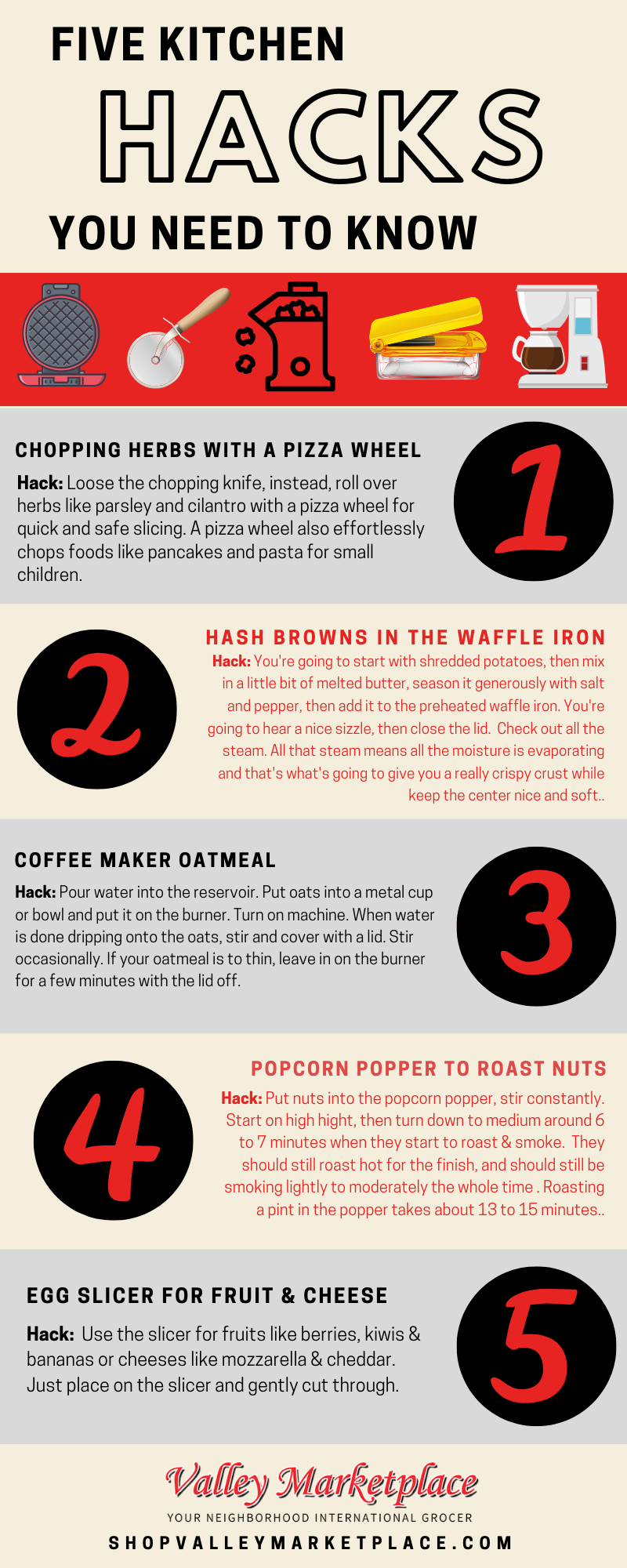 FIVE KITCHEN
HACKS
YOU NEED TO KNOW

CHOPPING HERBS WITH A PIZZA WHEEL

Hack: Loose the chopping knife, instead, roll over herbs like parsley and cilantro with a pizza wheel for quick and safe slicing. A pizza wheel also effortlessly chops foods like pancakes and pasta for small children.

1

2

HASH BROWNS IN THE WAFFLE IRON

Hack: You're going to start with shredded potatoes, then mix in a little bit of melted butter, season it generously with salt and pepper, then add it to the preheated waffle iron. You're going to hear a nice sizzle, then close the lid. Check out all the steam. All that steam means all the moisture is evaporating and that's what's going to give you a really crispy crust while keep the center nice and soft..

COFFEE MAKER OATMEAL

Hack: Pour water into the reservoir. Put oats into a metal cup or bowl and put it on the burner. Turn on machine. When water is done dripping onto the oats, stir and cover with a lid. Stir occasionally. If your oatmeal is to thin, leave in on the burner for a few minutes with the lid off.

3

4

POPCORN POPPER TO ROAST NUTS

Hack: Put nuts into the popcorn popper, stir constantly. Start on high hight, then turn down to medium around 6 to 7 minutes when they start to roast & smoke. They should still roast hot for the finish, and should still be smoking lightly to moderately the whole time . Roasting a pint in the popper takes about 13 to 15 minutes..

EGG SLICER FOR FRUIT & CHEESE

Hack: Use the slicer for fruits like berries, kiwis & bananas or cheeses like mozzarella & cheddar. Just place on the slicer and gently cut through.

5

Valley Marketplace
YOUR NEIGHBORHOOD INTERNATIONAL GROCER
SHOPVALLEYMARKETPLACE.COM