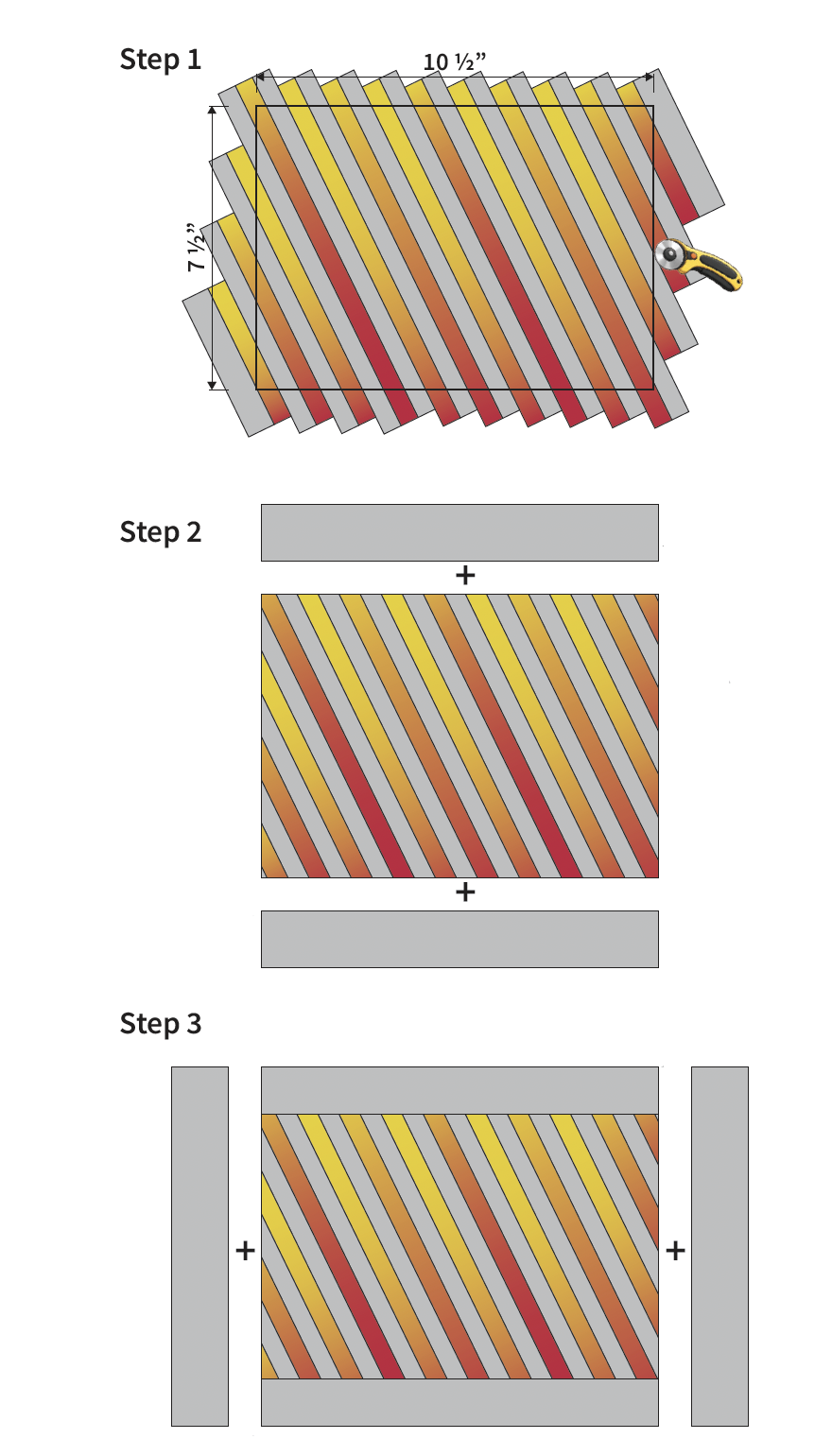 Step 1

10 ½”

7 ½”

Step 2

+

+

Step 3

+

+