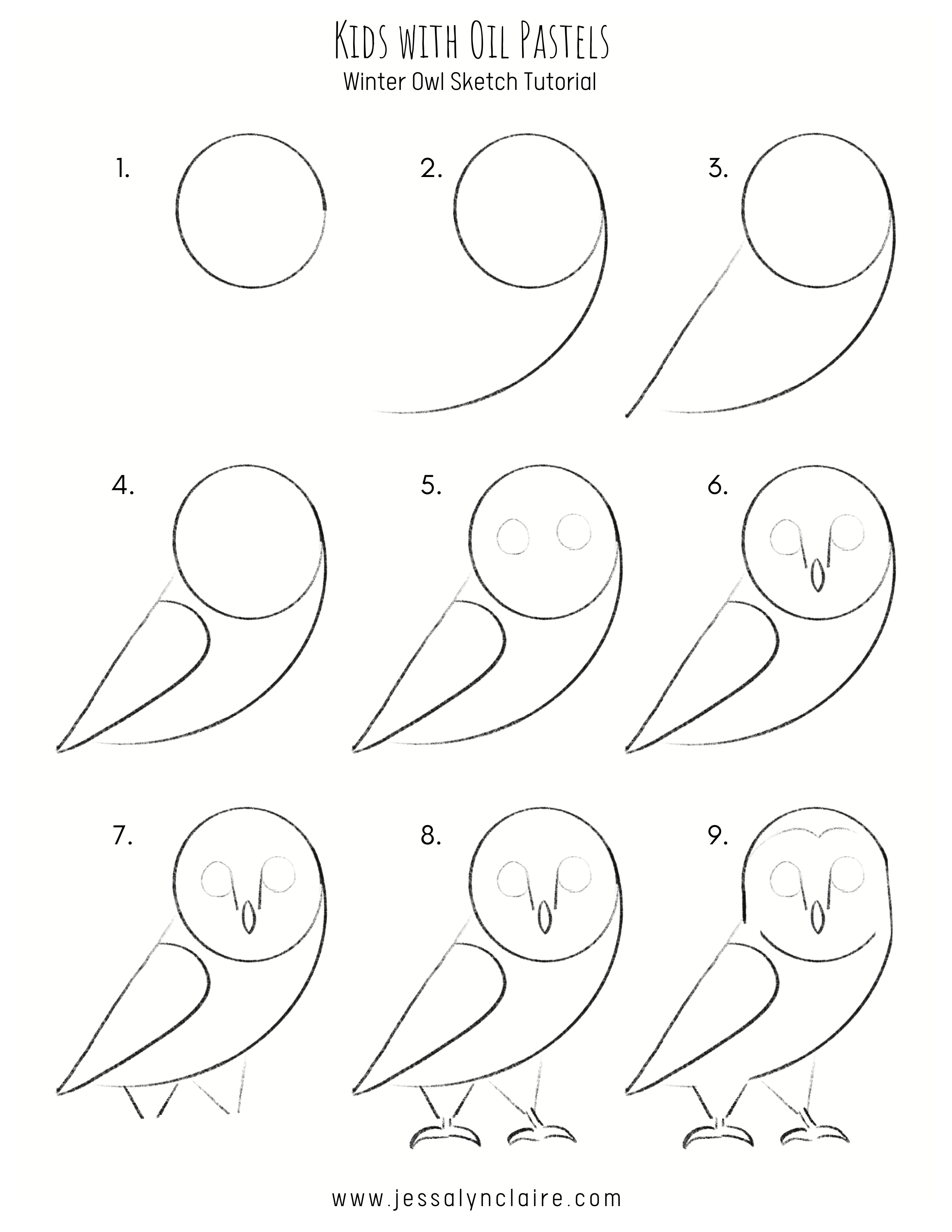 Kids with Oil Pastels
Winter Owl Sketch Tutorial

1.

2.

3.

4.

5.

6.

7.

8.

9.

www.jessalynclaire.com