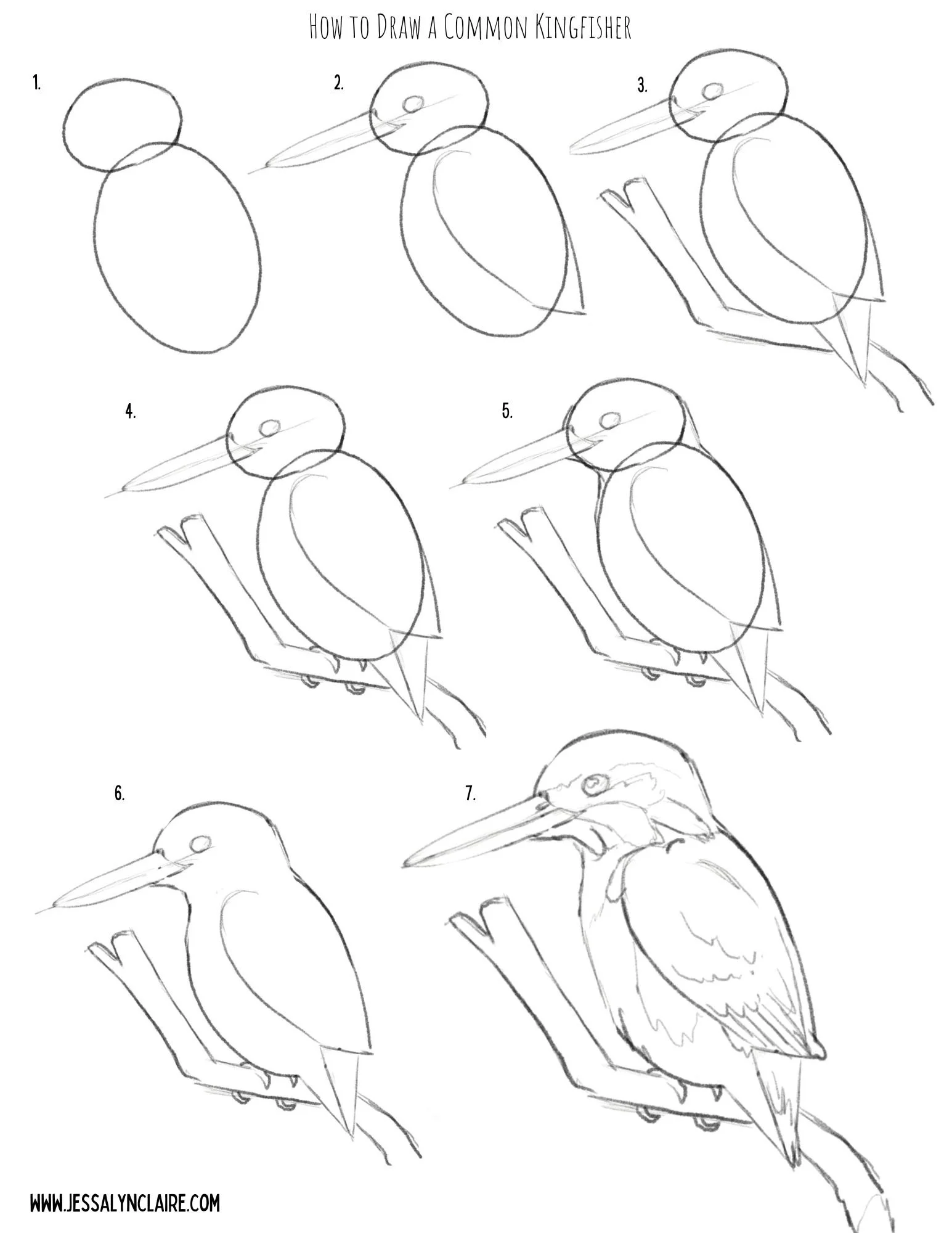 How to Draw a Common Kingfisher

1.

2.

3.

4.

5.

6.

7.

WWW.JESSALYNCLAIRE.COM