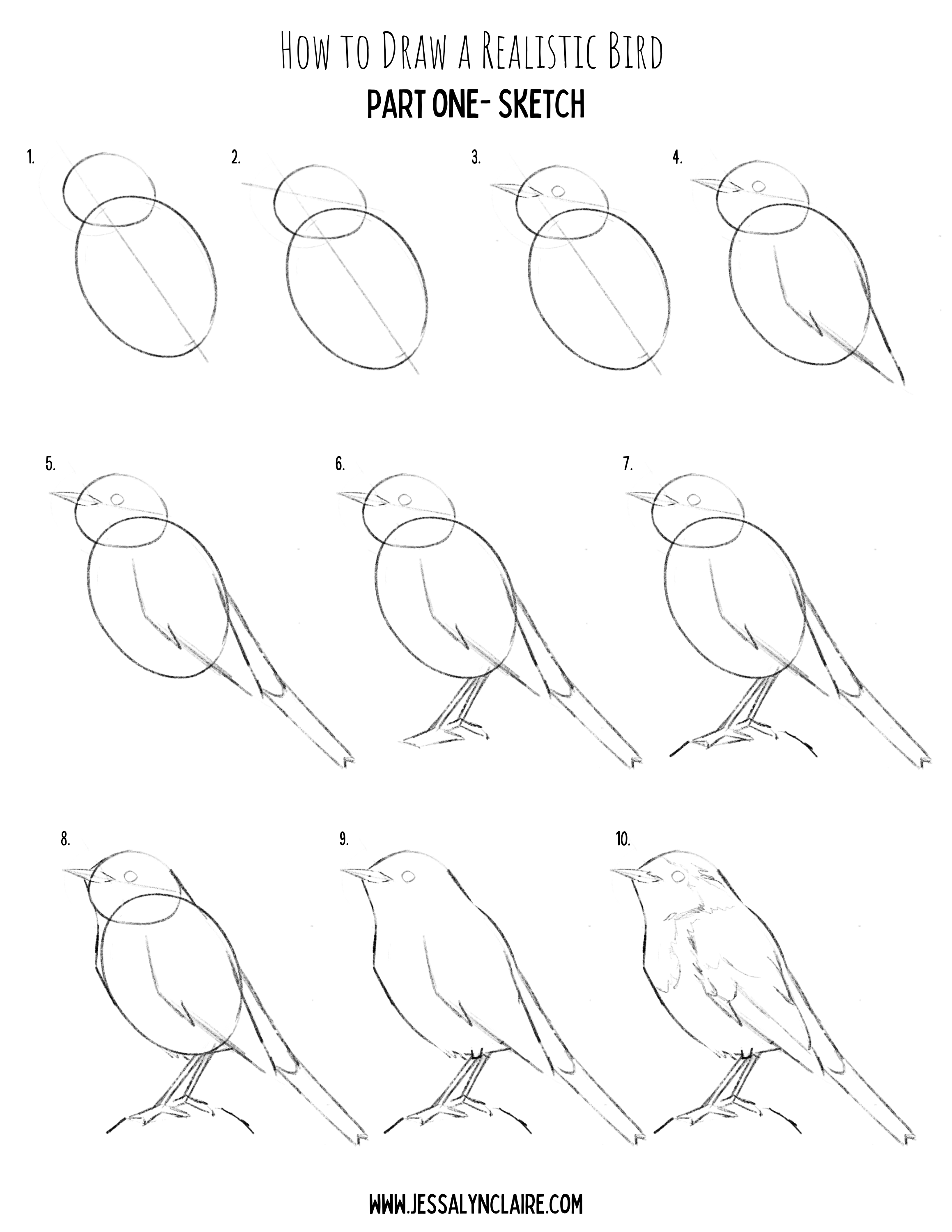 How to Draw a Realistic Bird

PART ONE- SKETCH

1.

2.

3.

4.

5.

6.

7.

8.

9.

10.

WWW.JESSALYNCLAIRE.COM