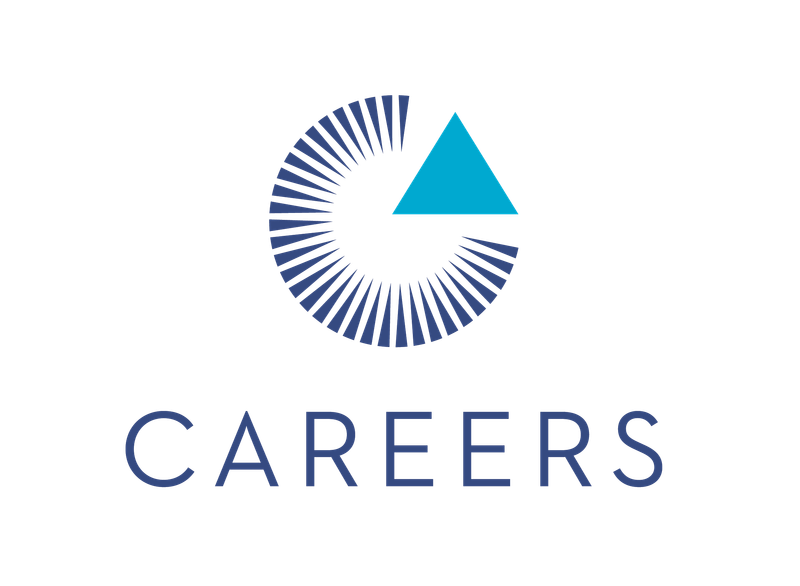 CAREERS