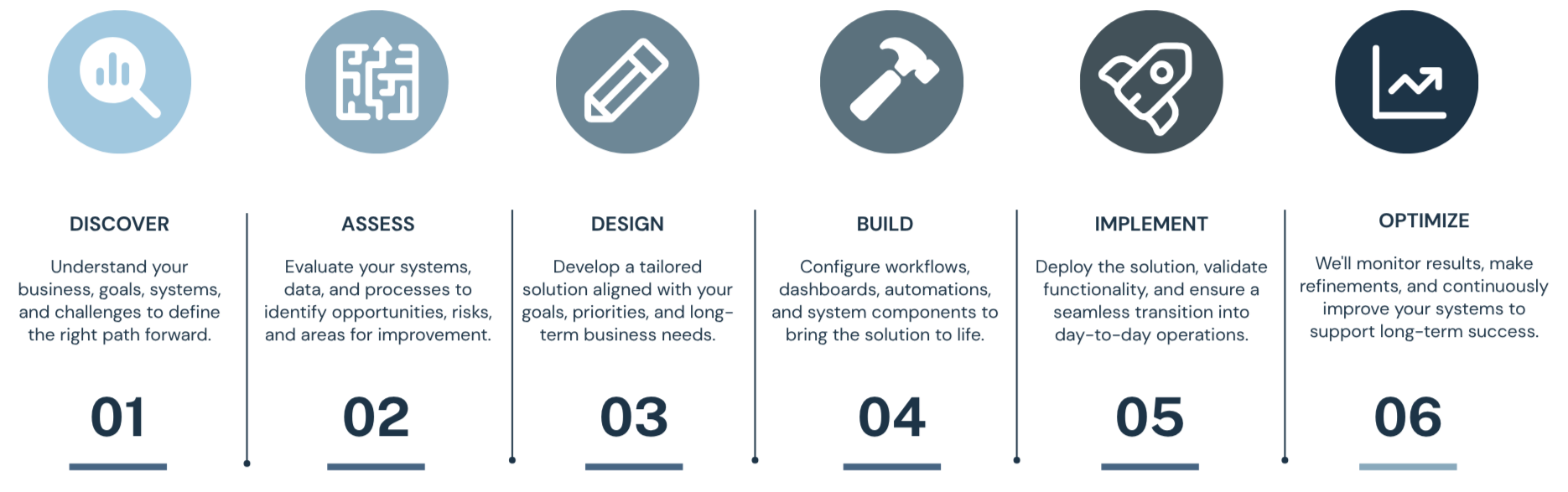 DISCOVER

Understand your business, goals, systems, and challenges to define the right path forward.

01

ASSESS

Evaluate your systems, data, and processes to identify opportunities, risks, and areas for improvement.

02

DESIGN

Develop a tailored solution aligned with your goals, priorities, and long-term business needs.

03

BUILD

Configure workflows, dashboards, automations, and system components to bring the solution to life.

04

IMPLEMENT

Deploy the solution, validate functionality, and ensure a seamless transition into day-to-day operations.

05

OPTIMIZE

We'll monitor results, make refinements, and continuously improve your systems to support long-term success.

06