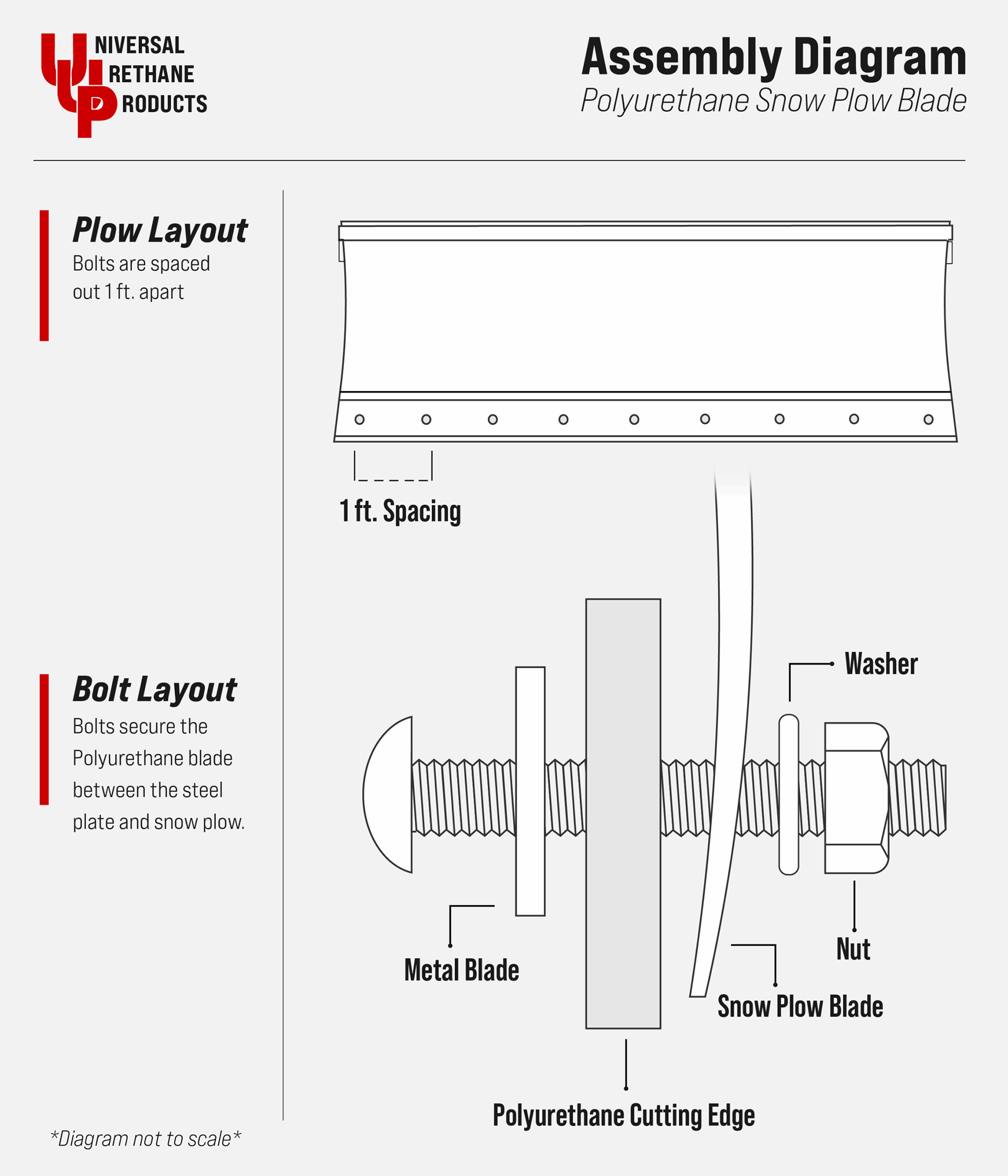 UNIVERSAL
URETHANE
PRODUCTS

Assembly Diagram
Polyurethane Snow Plow Blade

Plow Layout
Bolts are spaced out 1 ft. apart

1 ft. Spacing

Bolt Layout
Bolts secure the Polyurethane blade between the steel plate and snow plow.

Washer

Metal Blade

Nut

Snow Plow Blade

Polyurethane Cutting Edge

*Diagram not to scale*