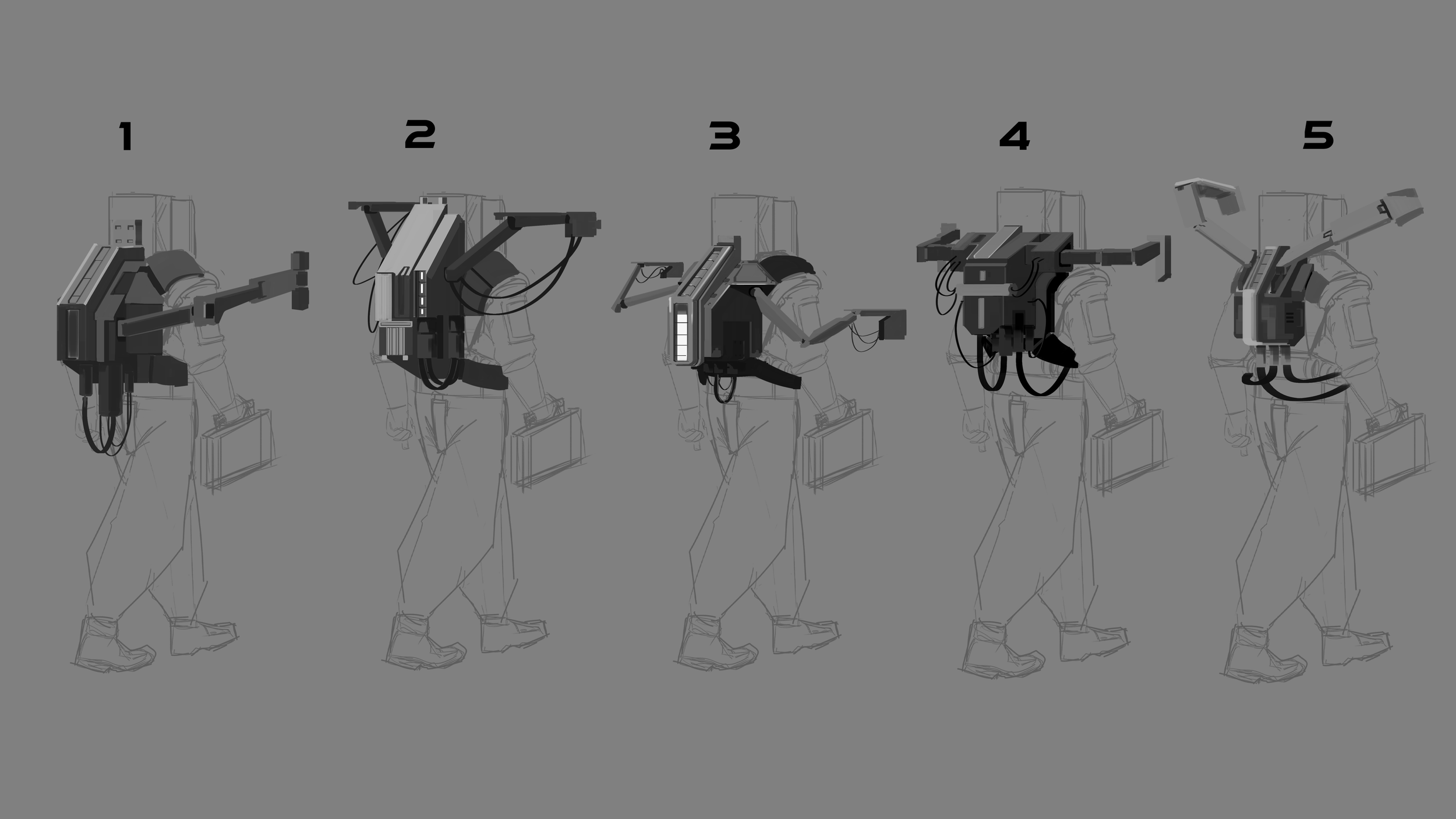 1 2 3 4 5