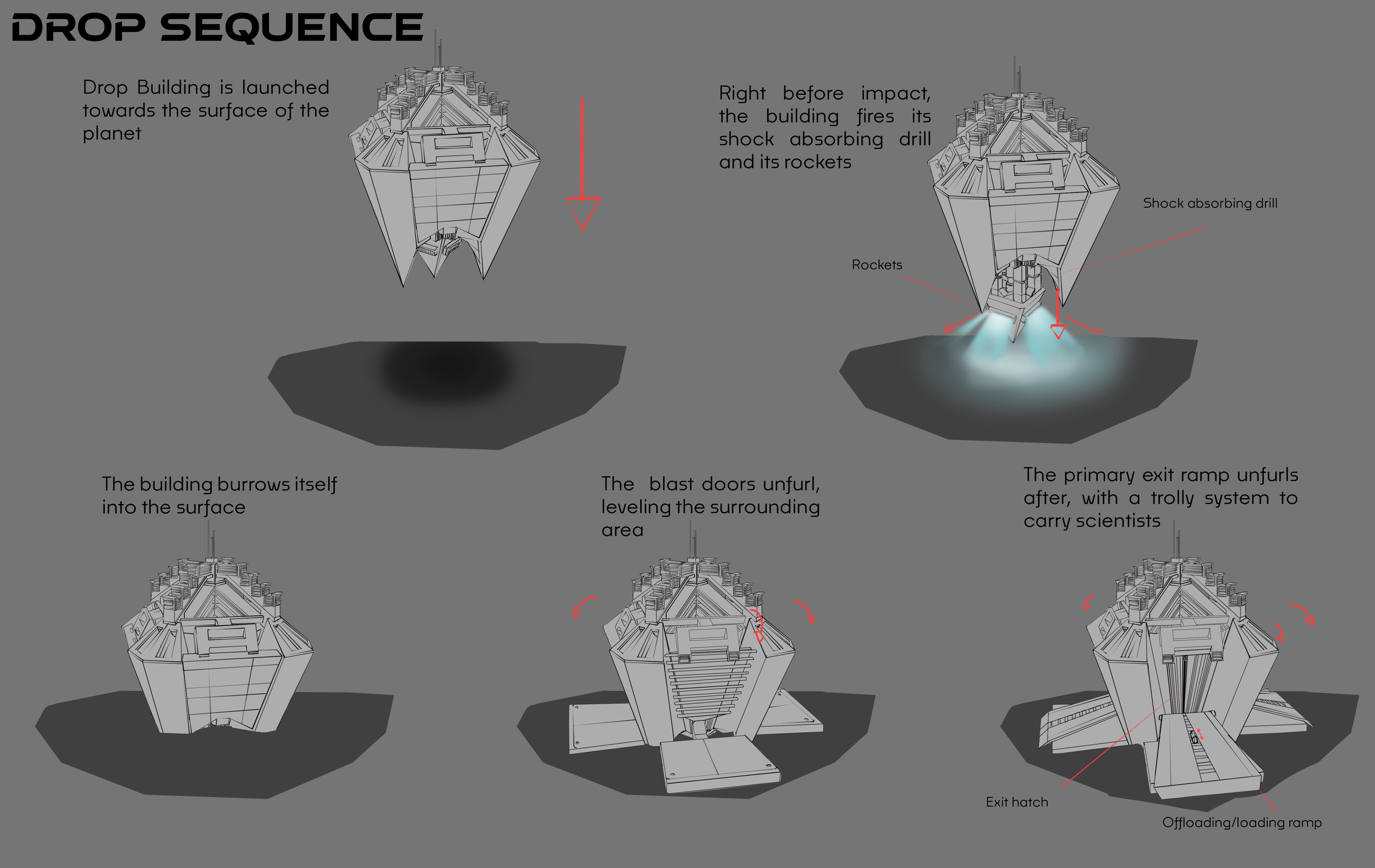 DROP SEQUENCE

Drop Building is launched towards the surface of the planet

Right before impact, the building fires its shock absorbing drill and its rockets

Shock absorbing drill

Rockets

The building burrows itself into the surface

The blast doors unfurl, leveling the surrounding area

The primary exit ramp unfurls after, with a trolly system to carry scientists

Exit hatch

Offloading/loading ramp