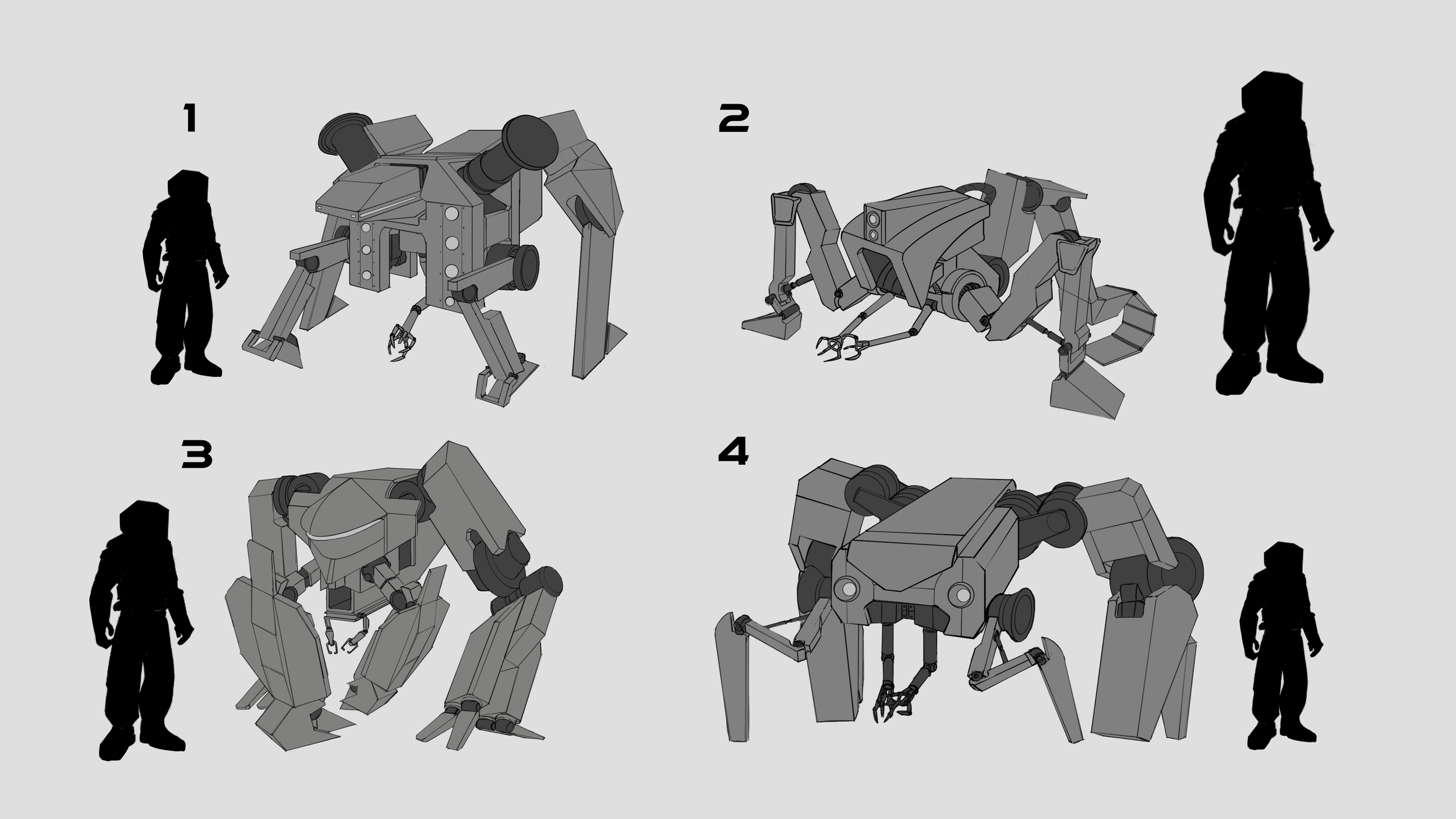 1

2

3

4