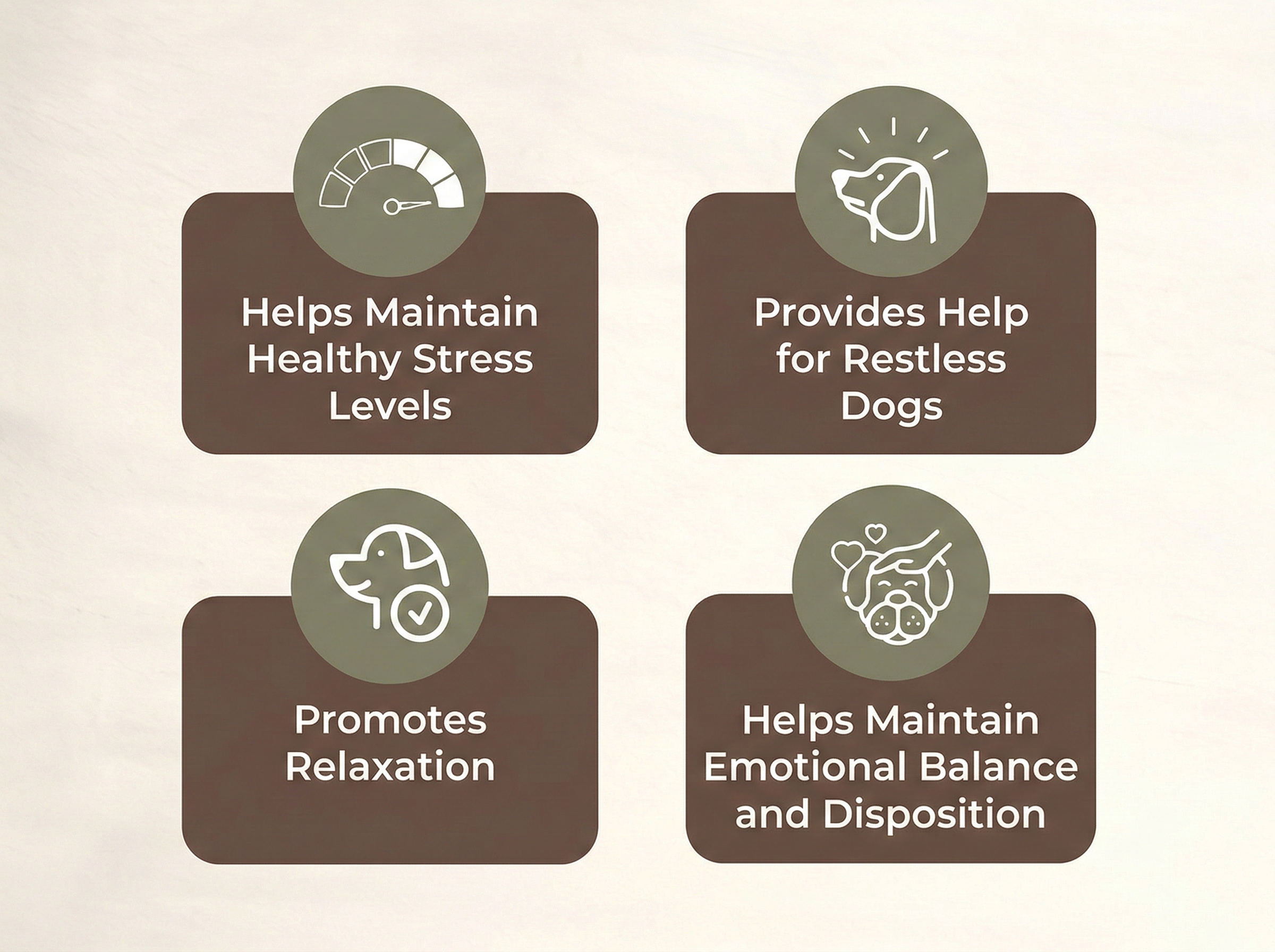 Helps Maintain Healthy Stress Levels

Provides Help for Restless Dogs

Promotes Relaxation

Helps Maintain Emotional Balance and Disposition