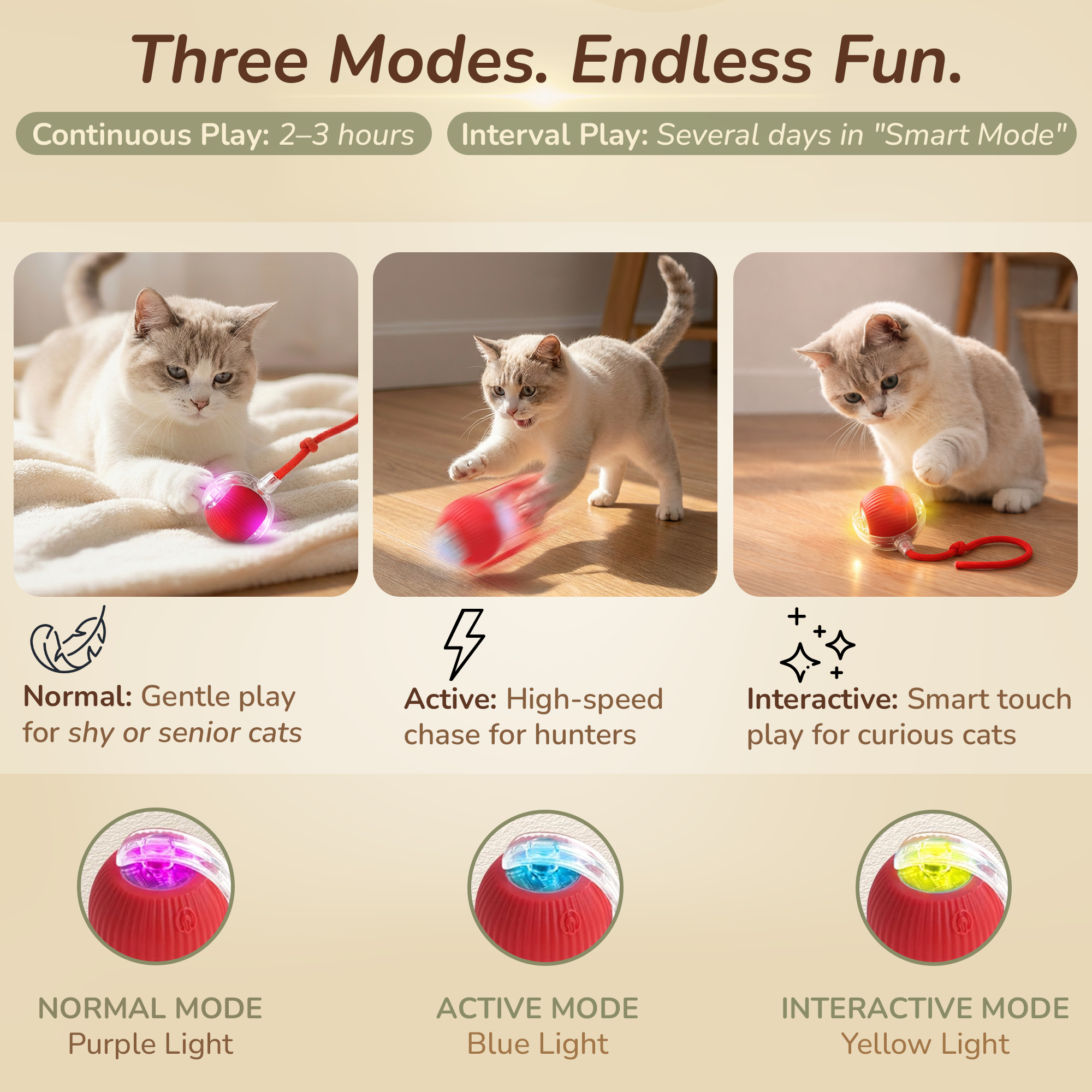 Three Modes. Endless Fun.

Continuous Play: 2–3 hours

Interval Play: Several days in "Smart Mode"

Normal: Gentle play for shy or senior cats

Active: High-speed chase for hunters

Interactive: Smart touch play for curious cats

NORMAL MODE
Purple Light

ACTIVE MODE
Blue Light

INTERACTIVE MODE
Yellow Light