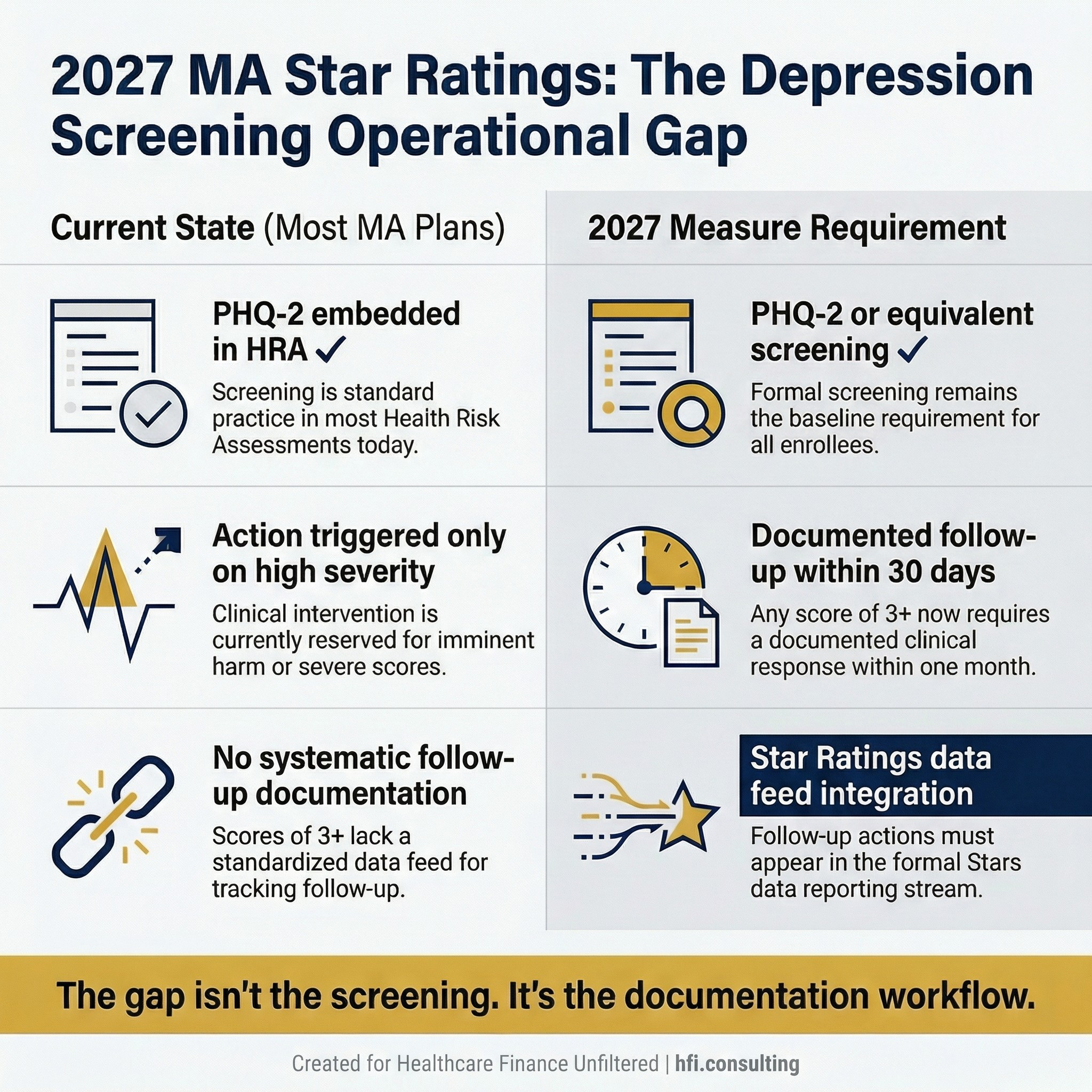 2027 MA Star Ratings: The Depression Screening Operational Gap

Current State (Most MA Plans)

PHQ-2 embedded in HRA ✓

Screening is standard practice in most Health Risk Assessments today.

Action triggered only on high severity

Clinical intervention is currently reserved for imminent harm or severe scores.

No systematic follow-up documentation

Scores of 3+ lack a standardized data feed for tracking follow-up.

2027 Measure Requirement

PHQ-2 or equivalent screening ✓

Formal screening remains the baseline requirement for all enrollees.

Documented follow-up within 30 days

Any score of 3+ now requires a documented clinical response within one month.

Star Ratings data feed integration

Follow-up actions must appear in the formal Stars data reporting stream.

The gap isn't the screening. It's the documentation workflow.

Created for Healthcare Finance Unfiltered | hfi.consulting