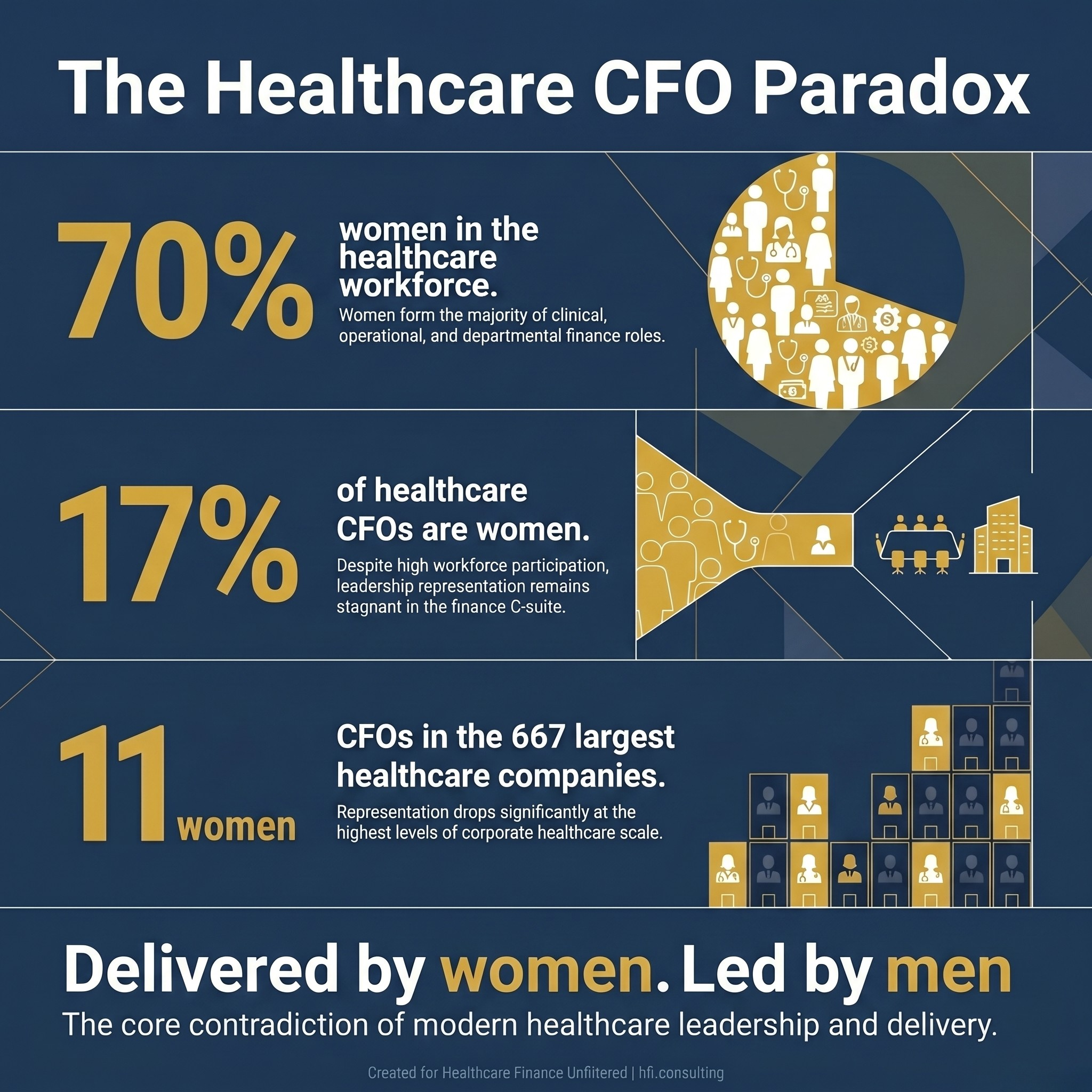 The Healthcare CFO Paradox

70%

women in the healthcare workforce.

Women form the majority of clinical, operational, and departmental finance roles.

17%

of healthcare CFOs are women.

Despite high workforce participation, leadership representation remains stagnant in the finance C-suite.

11 women

CFOs in the 667 largest healthcare companies.

Representation drops significantly at the highest levels of corporate healthcare scale.

Delivered by women. Led by men

The core contradiction of modern healthcare leadership and delivery.

Created for Healthcare Finance Unfiltered | hfi.consulting