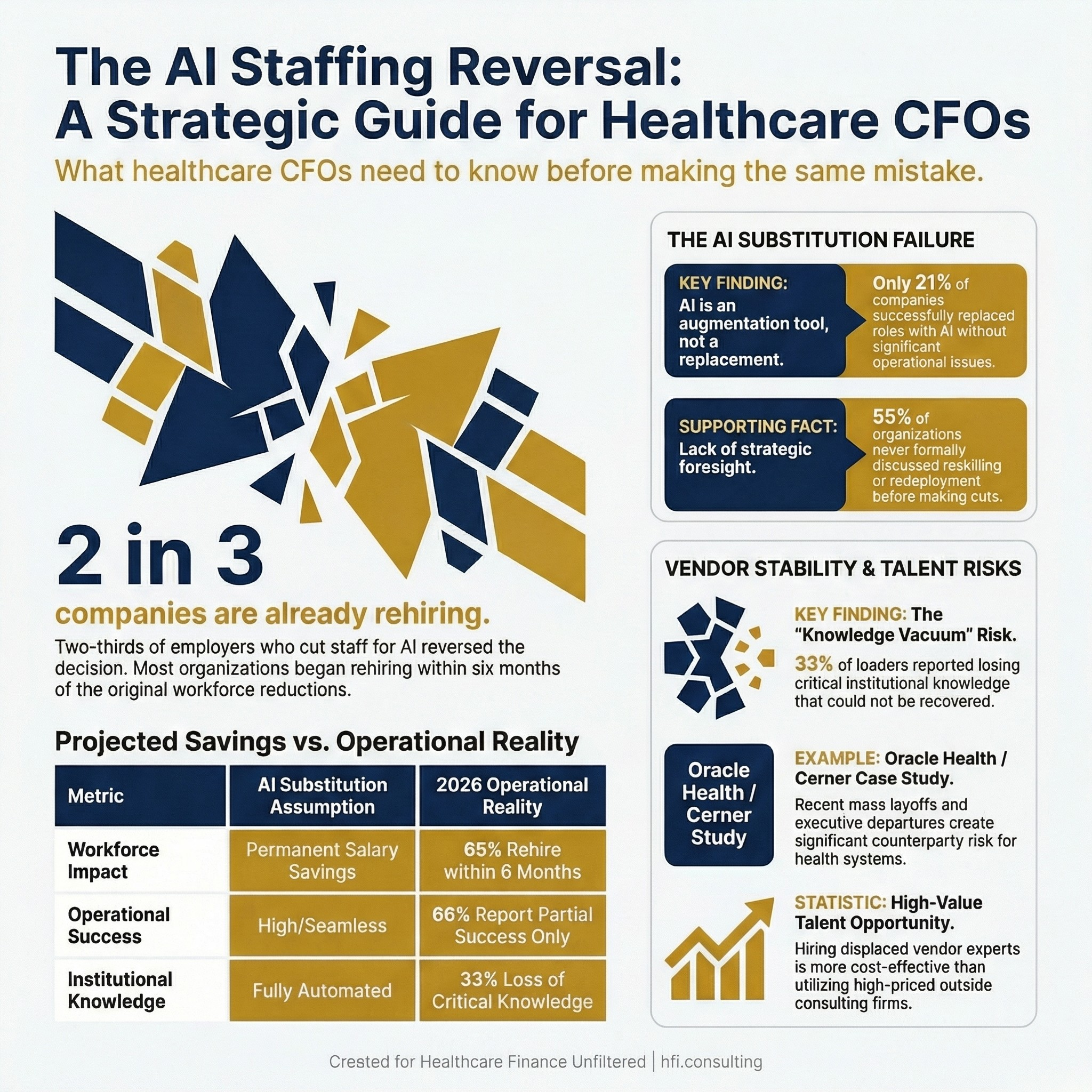 The AI Staffing Reversal: A Strategic Guide for Healthcare CFOs

What healthcare CFOs need to know before making the same mistake.

2 in 3

companies are already rehiring.

Two-thirds of employers who cut staff for AI reversed the decision. Most organizations began rehiring within six months of the original workforce reductions.

Projected Savings vs. Operational Reality

| Metric | AI Substitution Assumption | 2026 Operational Reality |
|---|---|---|
| Workforce Impact | Permanent Salary Savings | 65% Rehire within 6 Months |
| Operational Success | High/Seamless | 66% Report Partial Success Only |
| Institutional Knowledge | Fully Automated | 33% Loss of Critical Knowledge |

THE AI SUBSTITUTION FAILURE

KEY FINDING: AI is an augmentation tool, not a replacement.

Only 21% of companies successfully replaced roles with AI without significant operational issues.

SUPPORTING FACT: Lack of strategic foresight.

55% of organizations never formally discussed reskilling or redeployment before making cuts.

VENDOR STABILITY & TALENT RISKS

KEY FINDING: The "Knowledge Vacuum" Risk.

33% of loaders reported losing critical institutional knowledge that could not be recovered.

Oracle Health / Cerner Study

EXAMPLE: Oracle Health / Cerner Case Study.

Recent mass layoffs and executive departures create significant counterparty risk for health systems.

STATISTIC: High-Value Talent Opportunity.

Hiring displaced vendor experts is more cost-effective than utilizing high-priced outside consulting firms.

Crested for Healthcare Finance Unfiltered | hfi.consulting