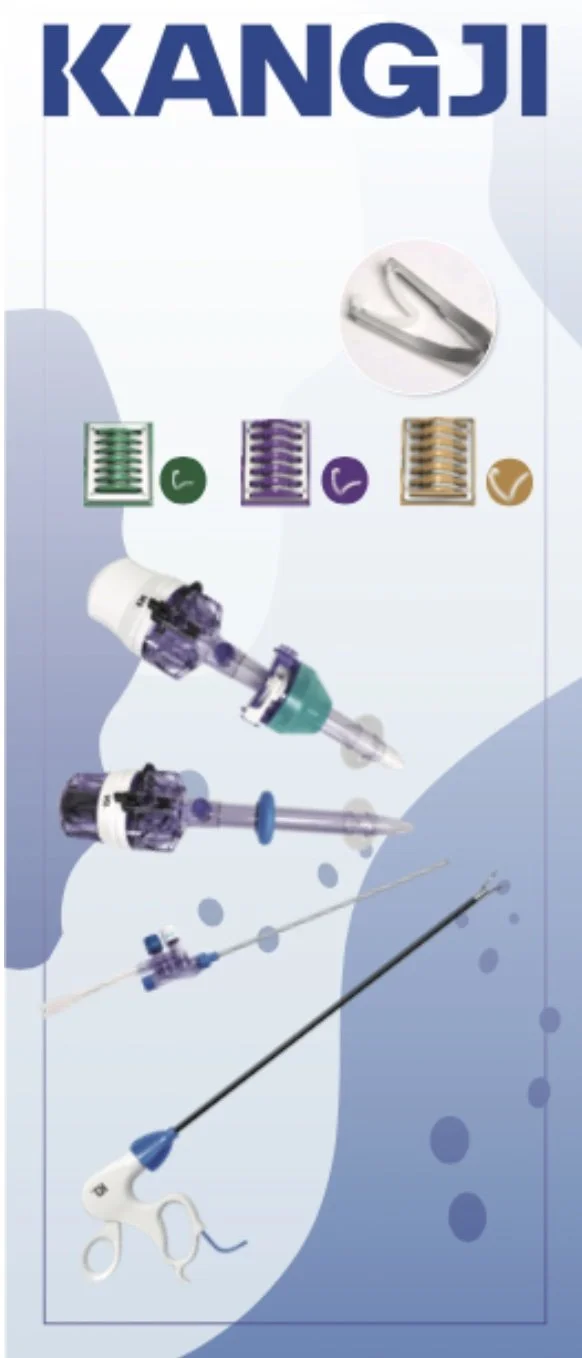 KANGJI