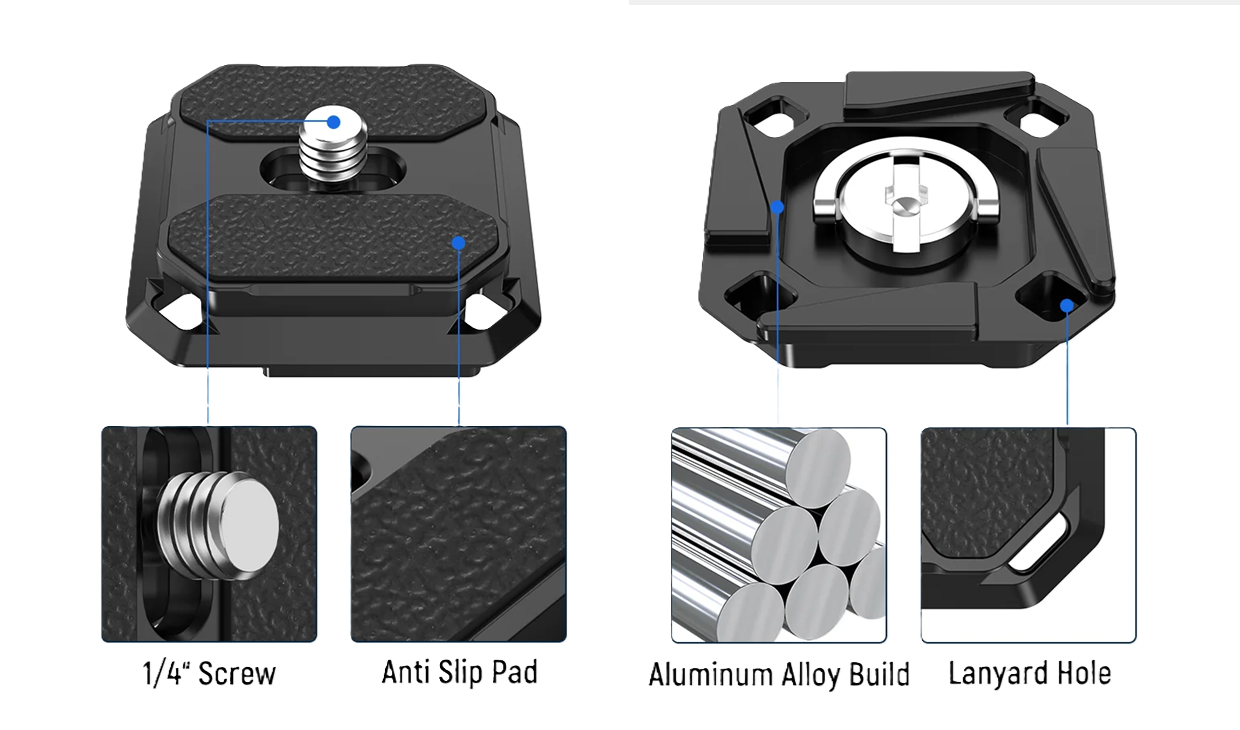 1/4" Screw

Anti Slip Pad

Aluminum Alloy Build

Lanyard Hole