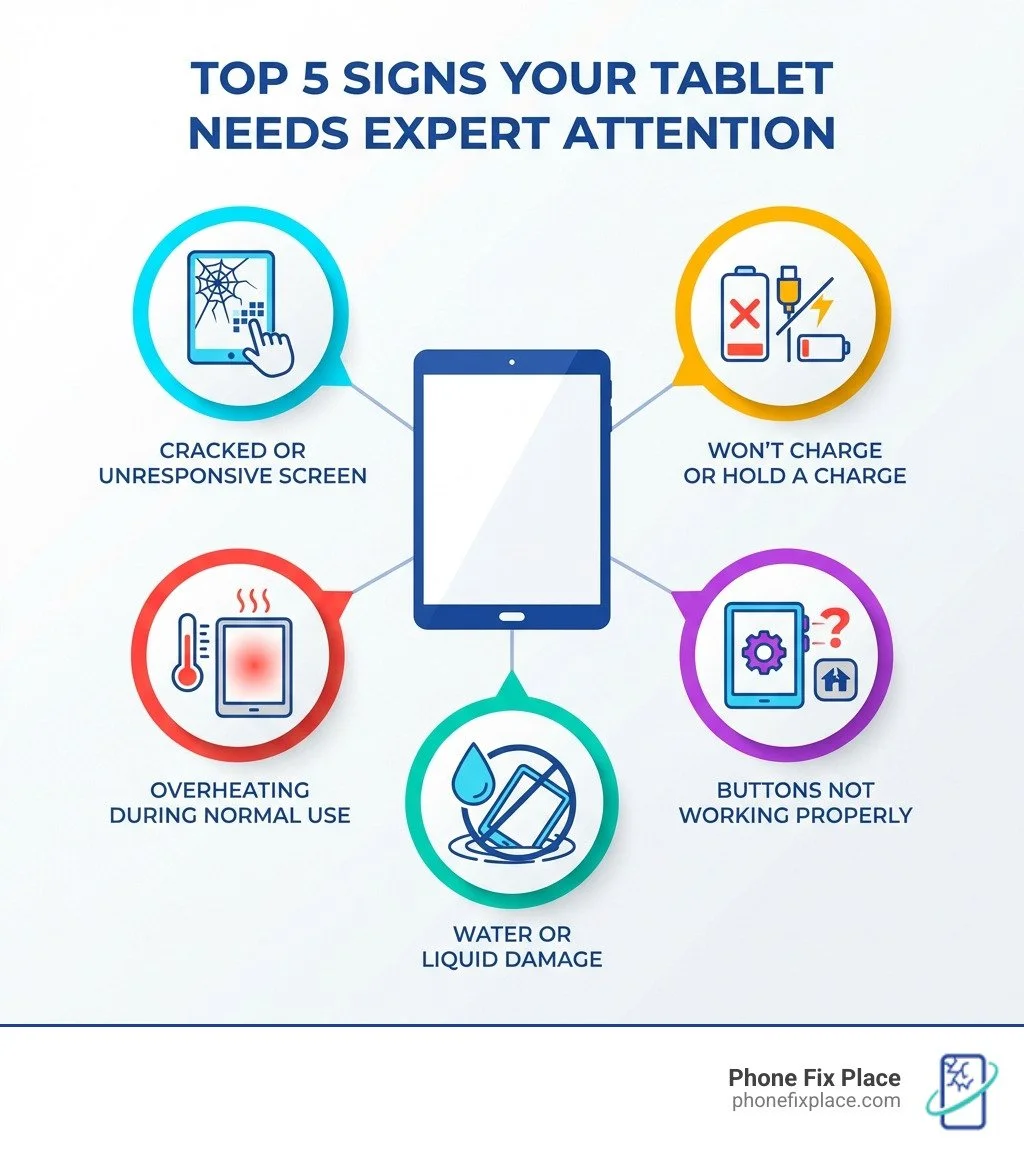 TOP 5 SIGNS YOUR TABLET NEEDS EXPERT ATTENTION

CRACKED OR UNRESPONSIVE SCREEN

WON'T CHARGE OR HOLD A CHARGE

OVERHEATING DURING NORMAL USE

BUTTONS NOT WORKING PROPERLY

WATER OR LIQUID DAMAGE

Phone Fix Place
phonefixplace.com