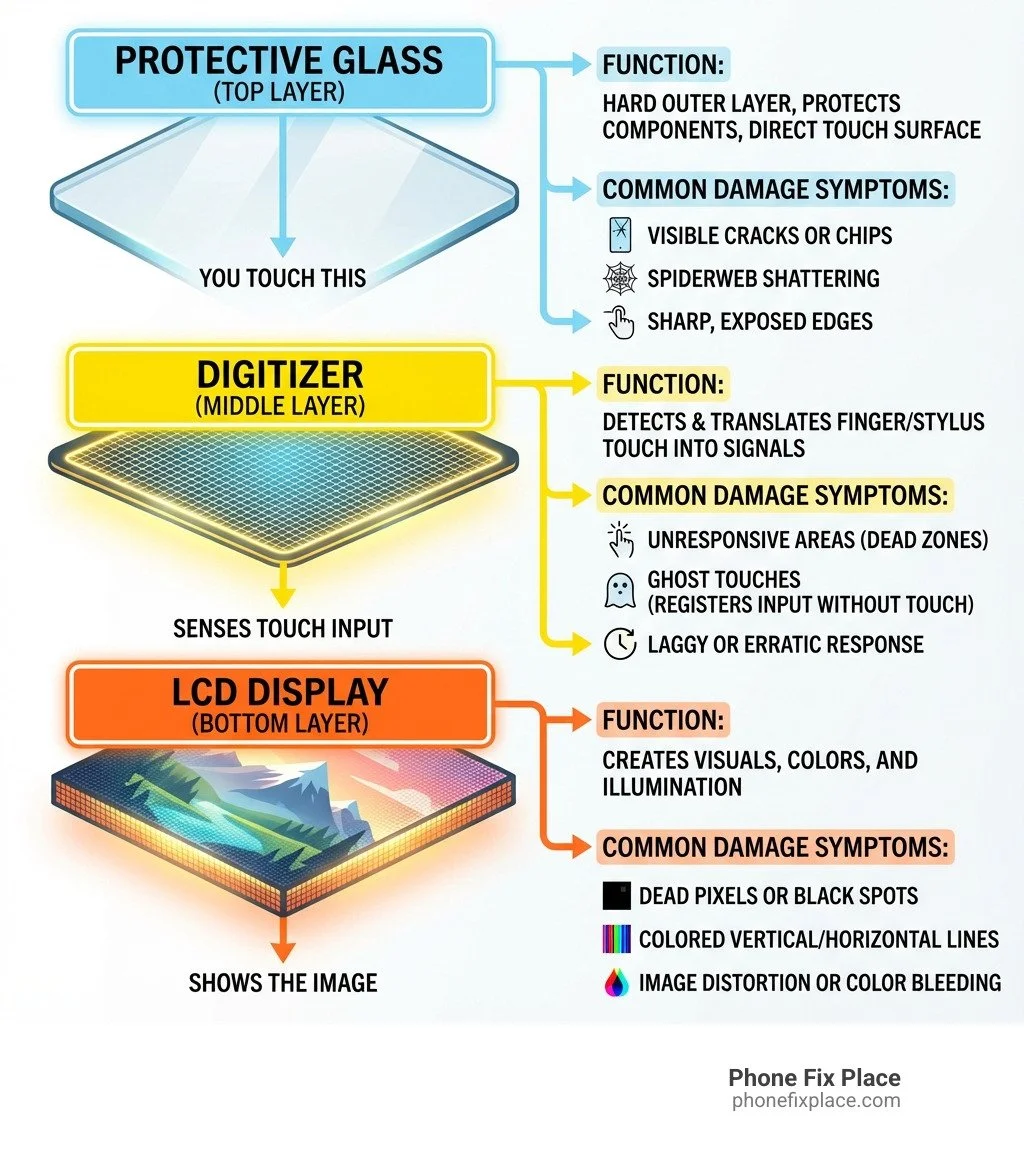 PROTECTIVE GLASS
(TOP LAYER)

YOU TOUCH THIS

FUNCTION:
HARD OUTER LAYER, PROTECTS COMPONENTS, DIRECT TOUCH SURFACE

COMMON DAMAGE SYMPTOMS:
VISIBLE CRACKS OR CHIPS
SPIDERWEB SHATTERING
SHARP, EXPOSED EDGES

DIGITIZER
(MIDDLE LAYER)

SENSES TOUCH INPUT

FUNCTION:
DETECTS & TRANSLATES FINGER/STYLUS TOUCH INTO SIGNALS

COMMON DAMAGE SYMPTOMS:
UNRESPONSIVE AREAS (DEAD ZONES)
GHOST TOUCHES
(REGISTERS INPUT WITHOUT TOUCH)
LAGGY OR ERRATIC RESPONSE

LCD DISPLAY
(BOTTOM LAYER)

SHOWS THE IMAGE

FUNCTION:
CREATES VISUALS, COLORS, AND ILLUMINATION

COMMON DAMAGE SYMPTOMS:
DEAD PIXELS OR BLACK SPOTS
COLORED VERTICAL/HORIZONTAL LINES
IMAGE DISTORTION OR COLOR BLEEDING

Phone Fix Place
phonefixplace.com