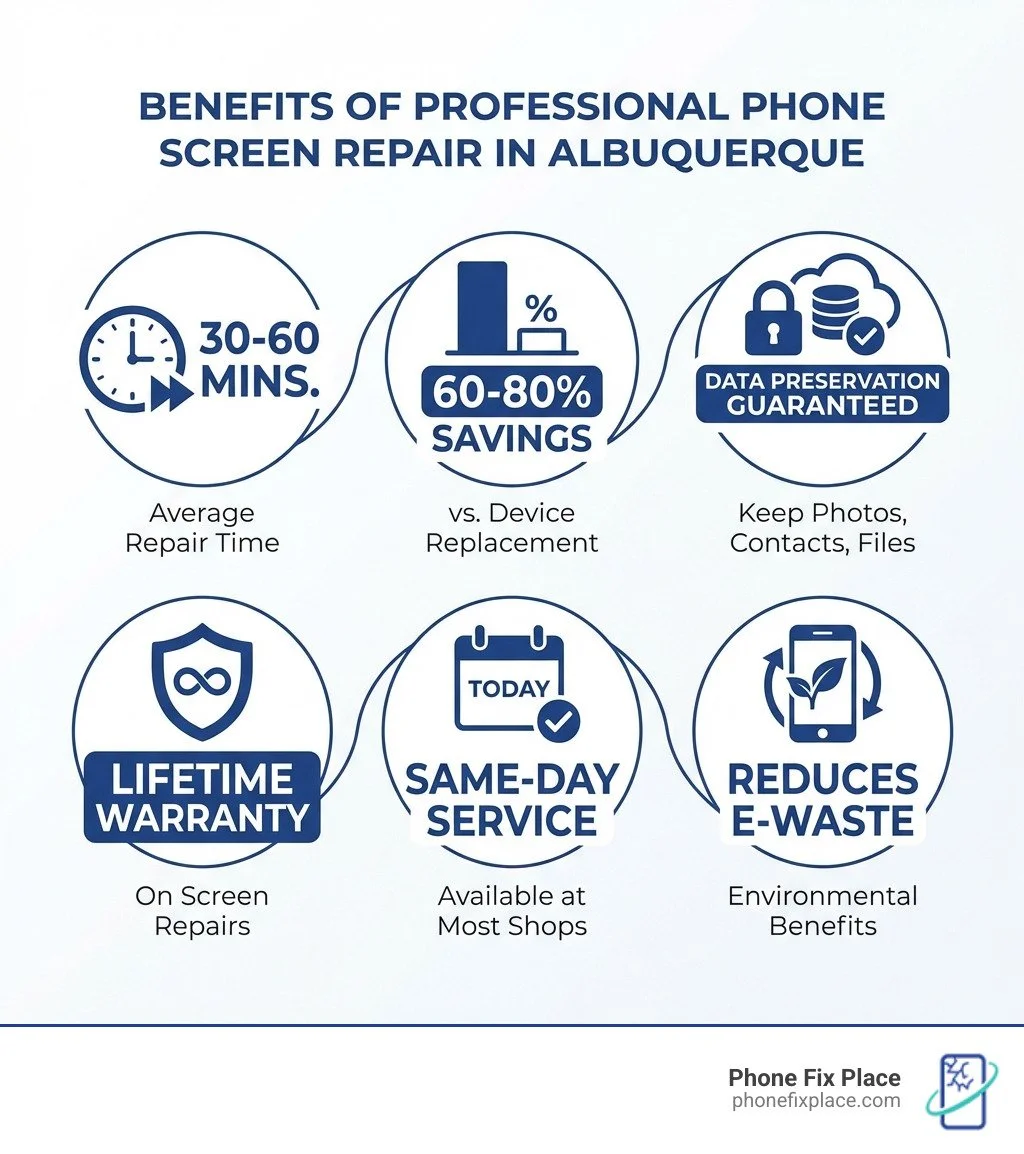 BENEFITS OF PROFESSIONAL PHONE SCREEN REPAIR IN ALBUQUERQUE

30-60 MINS.

Average Repair Time

%

60-80% SAVINGS

vs. Device Replacement

DATA PRESERVATION GUARANTEED

Keep Photos, Contacts, Files

LIFETIME WARRANTY

On Screen Repairs

TODAY

SAME-DAY SERVICE

Available at Most Shops

REDUCES E-WASTE

Environmental Benefits

Phone Fix Place
phonefixplace.com