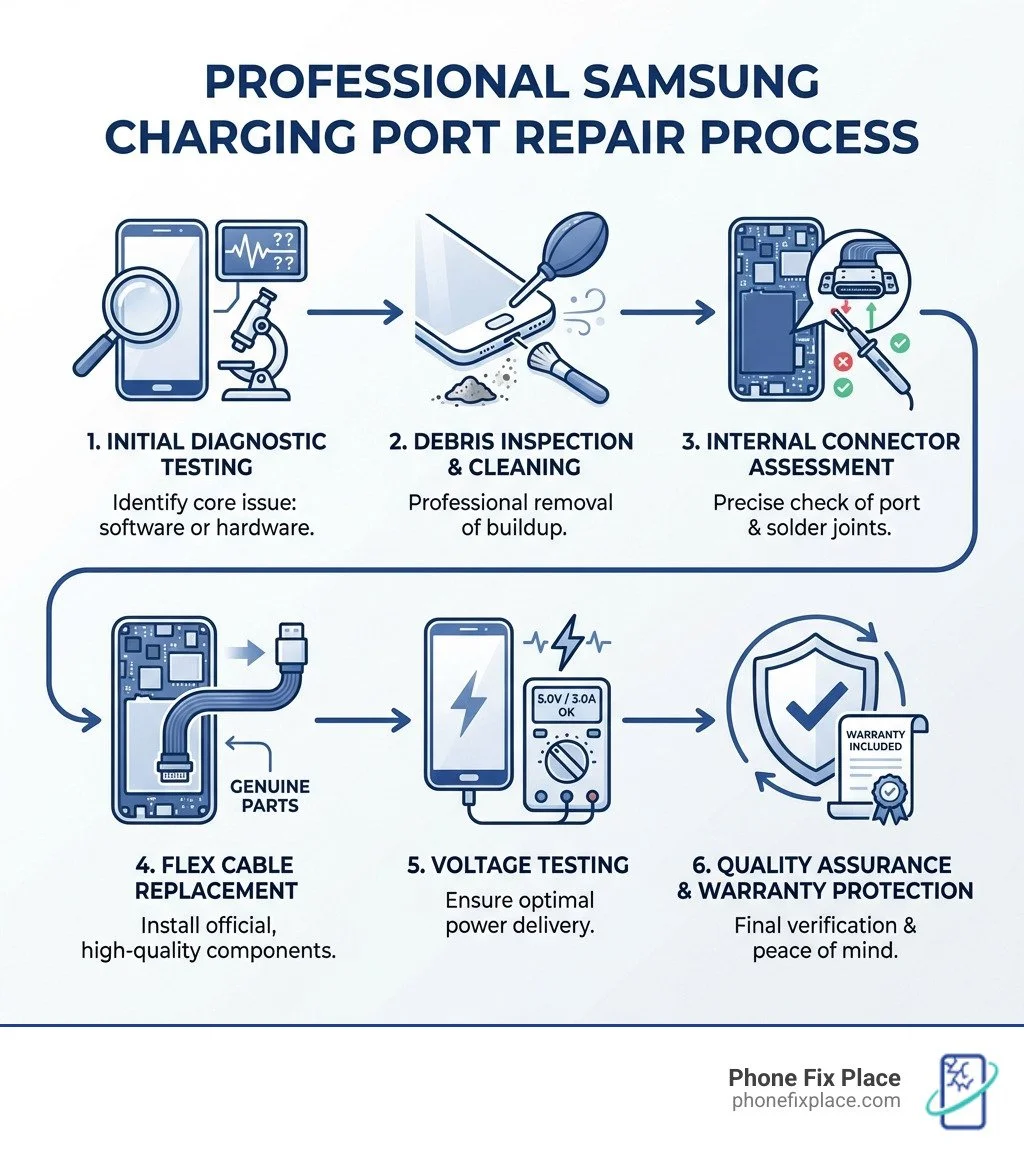 PROFESSIONAL SAMSUNG CHARGING PORT REPAIR PROCESS

??
??

1. INITIAL DIAGNOSTIC TESTING
Identify core issue: software or hardware.

2. DEBRIS INSPECTION & CLEANING
Professional removal of buildup.

3. INTERNAL CONNECTOR ASSESSMENT
Precise check of port & solder joints.

GENUINE PARTS

4. FLEX CABLE REPLACEMENT
Install official, high-quality components.

5.0V / 3.0A
OK

5. VOLTAGE TESTING
Ensure optimal power delivery.

WARRANTY INCLUDED

6. QUALITY ASSURANCE & WARRANTY PROTECTION
Final verification & peace of mind.

Phone Fix Place
phonefixplace.com