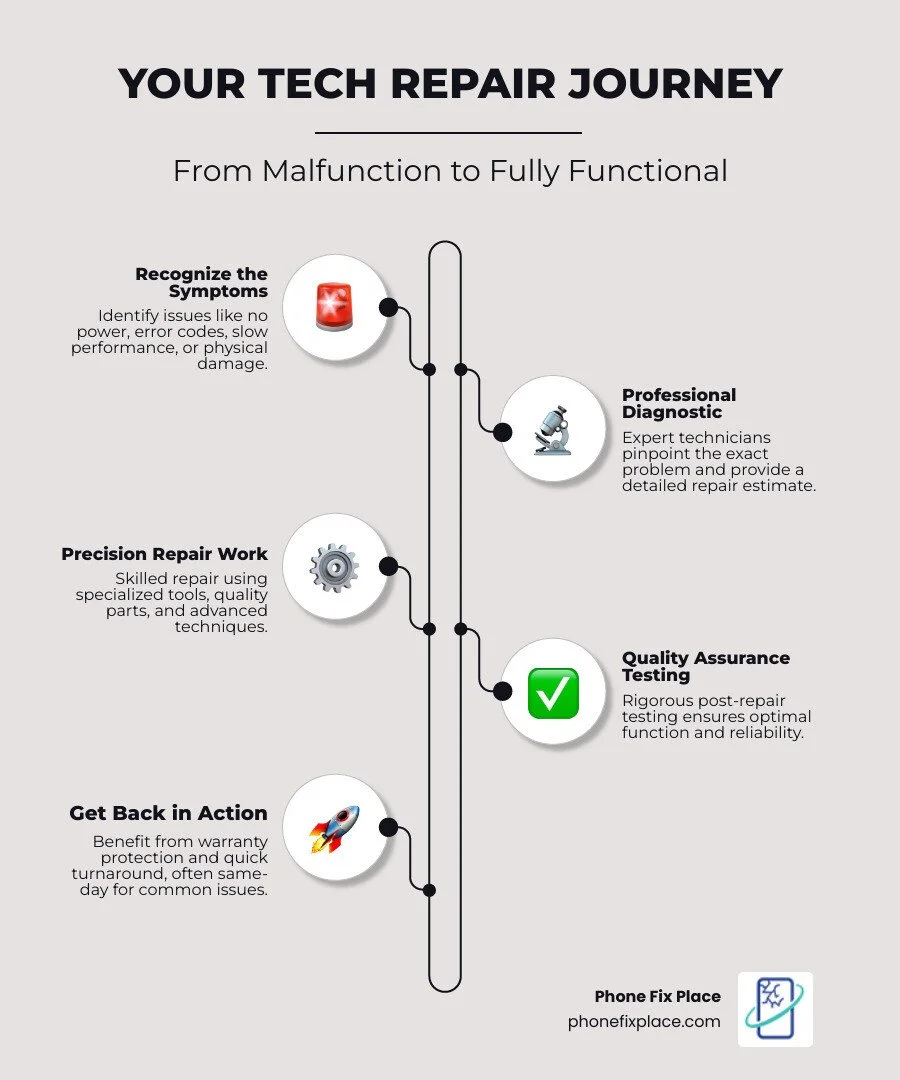 YOUR TECH REPAIR JOURNEY

From Malfunction to Fully Functional

Recognize the Symptoms
Identify issues like no power, error codes, slow performance, or physical damage.

Professional Diagnostic
Expert technicians pinpoint the exact problem and provide a detailed repair estimate.

Precision Repair Work
Skilled repair using specialized tools, quality parts, and advanced techniques.

Quality Assurance Testing
Rigorous post-repair testing ensures optimal function and reliability.

Get Back in Action
Benefit from warranty protection and quick turnaround, often same-day for common issues.

Phone Fix Place
phonefixplace.com