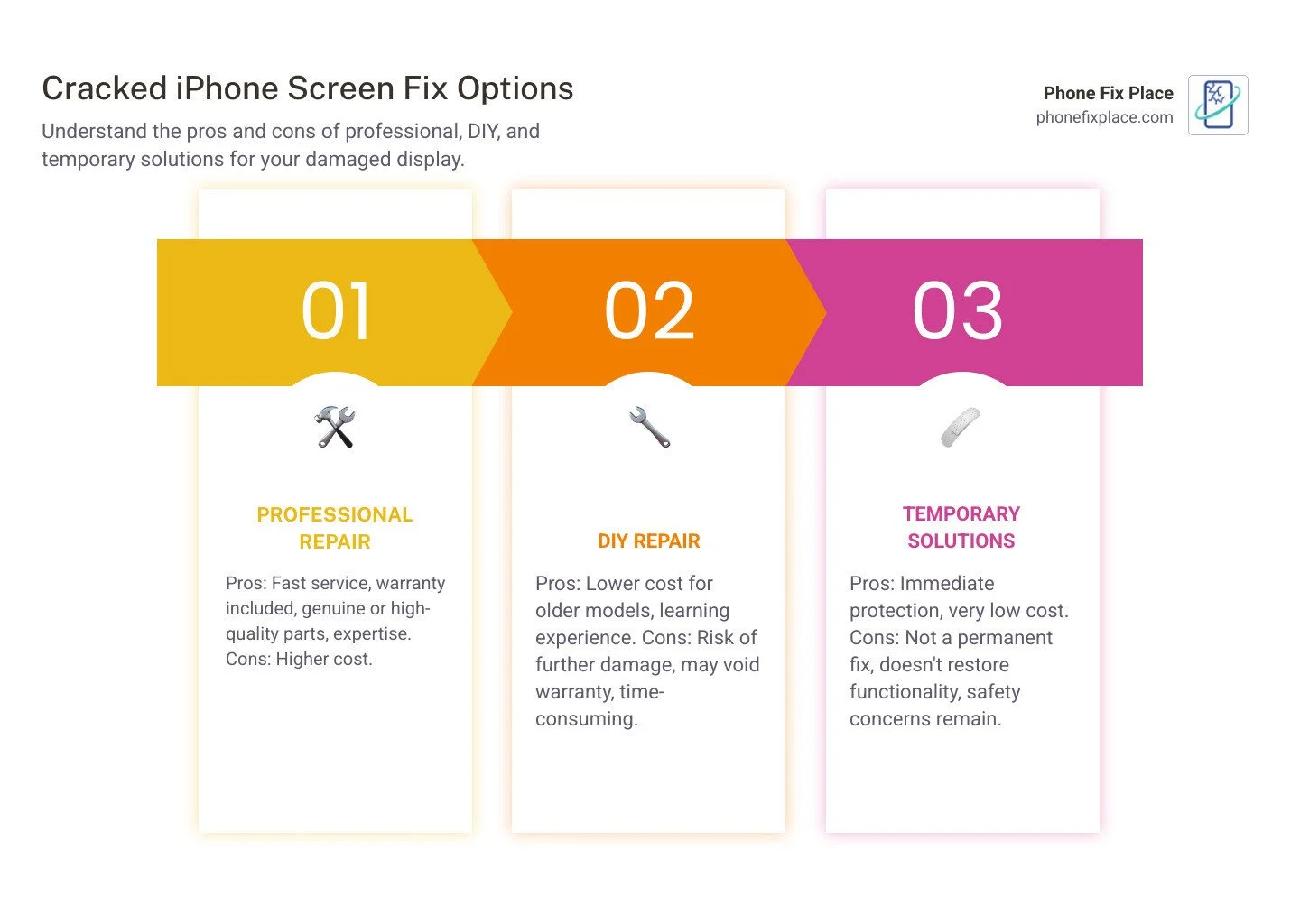 Cracked iPhone Screen Fix Options

Understand the pros and cons of professional, DIY, and temporary solutions for your damaged display.

Phone Fix Place
phonefixplace.com

01

PROFESSIONAL REPAIR

Pros: Fast service, warranty included, genuine or high-quality parts, expertise. Cons: Higher cost.

02

DIY REPAIR

Pros: Lower cost for older models, learning experience. Cons: Risk of further damage, may void warranty, time-consuming.

03

TEMPORARY SOLUTIONS

Pros: Immediate protection, very low cost. Cons: Not a permanent fix, doesn't restore functionality, safety concerns remain.